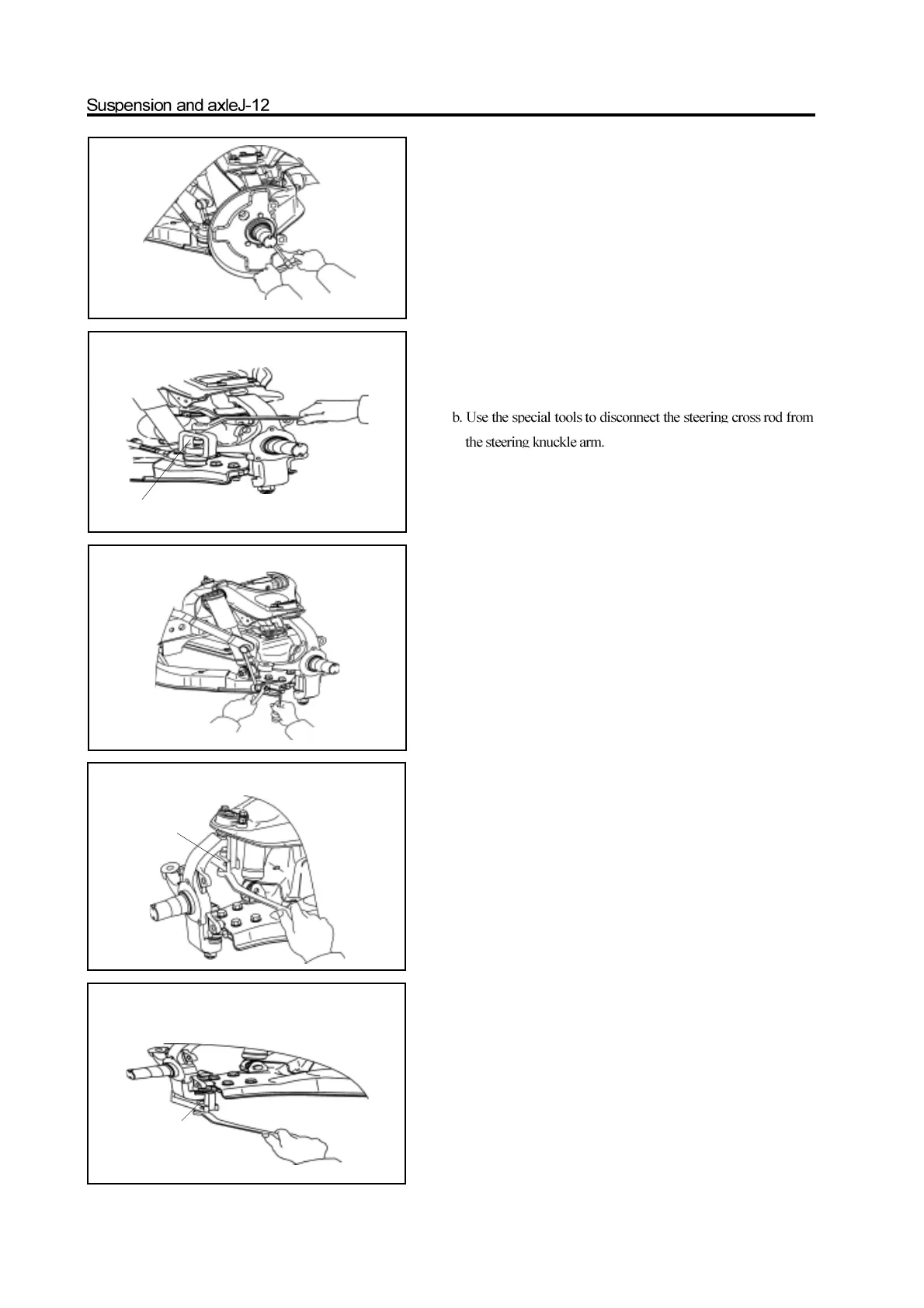 Suspension and axleJ-12

b. Use the special tools to disconnect the steering cross rod from the steering knuckle arm.