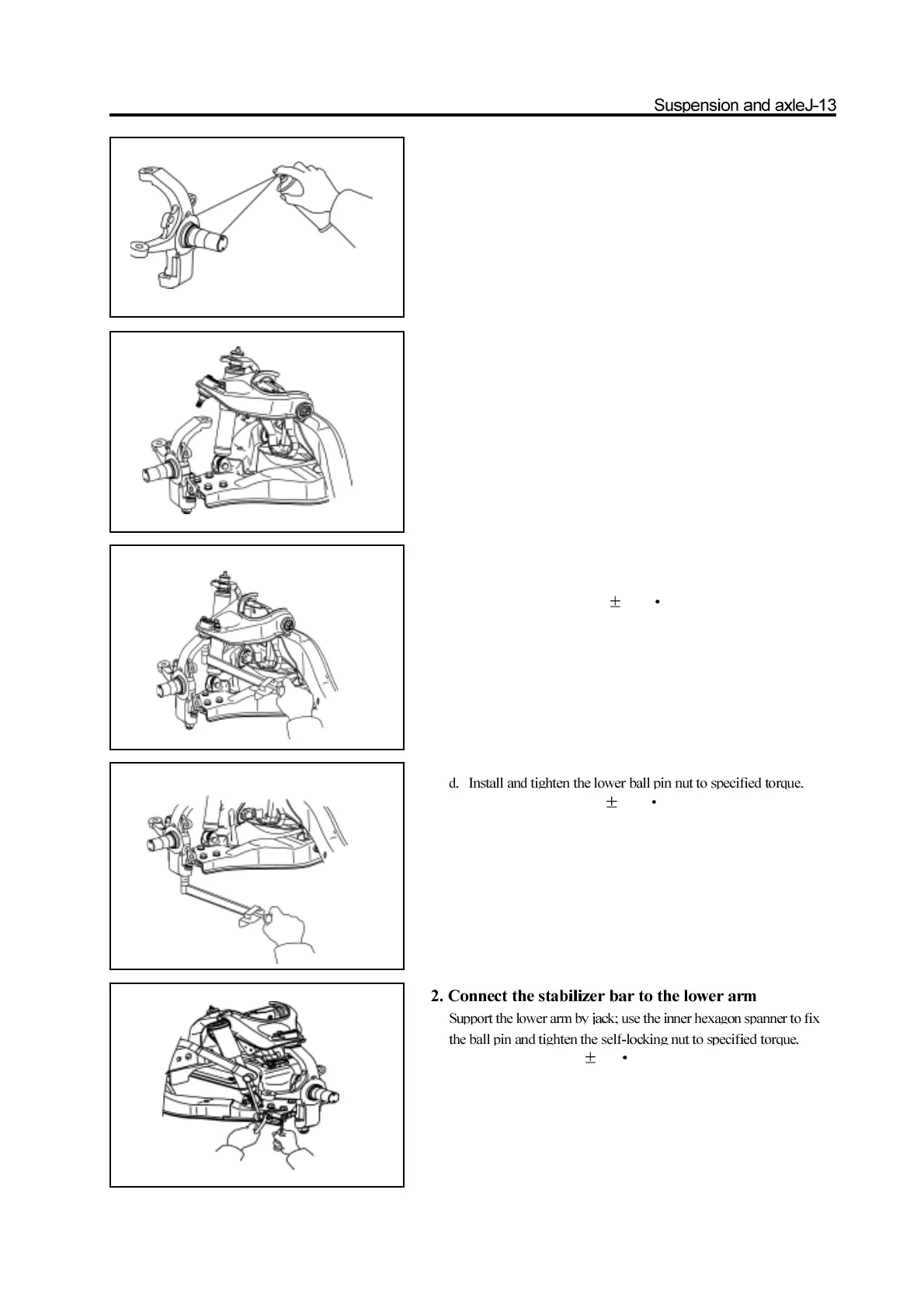 Suspension and axleJ-13

±   •

d. Install and tighten the lower ball pin nut to specified torque.

±   •

2. Connect the stabilizer bar to the lower arm

Support the lower arm by jack; use the inner hexagon spanner to fix the ball pin and tighten the self-locking nut to specified torque.

±   •