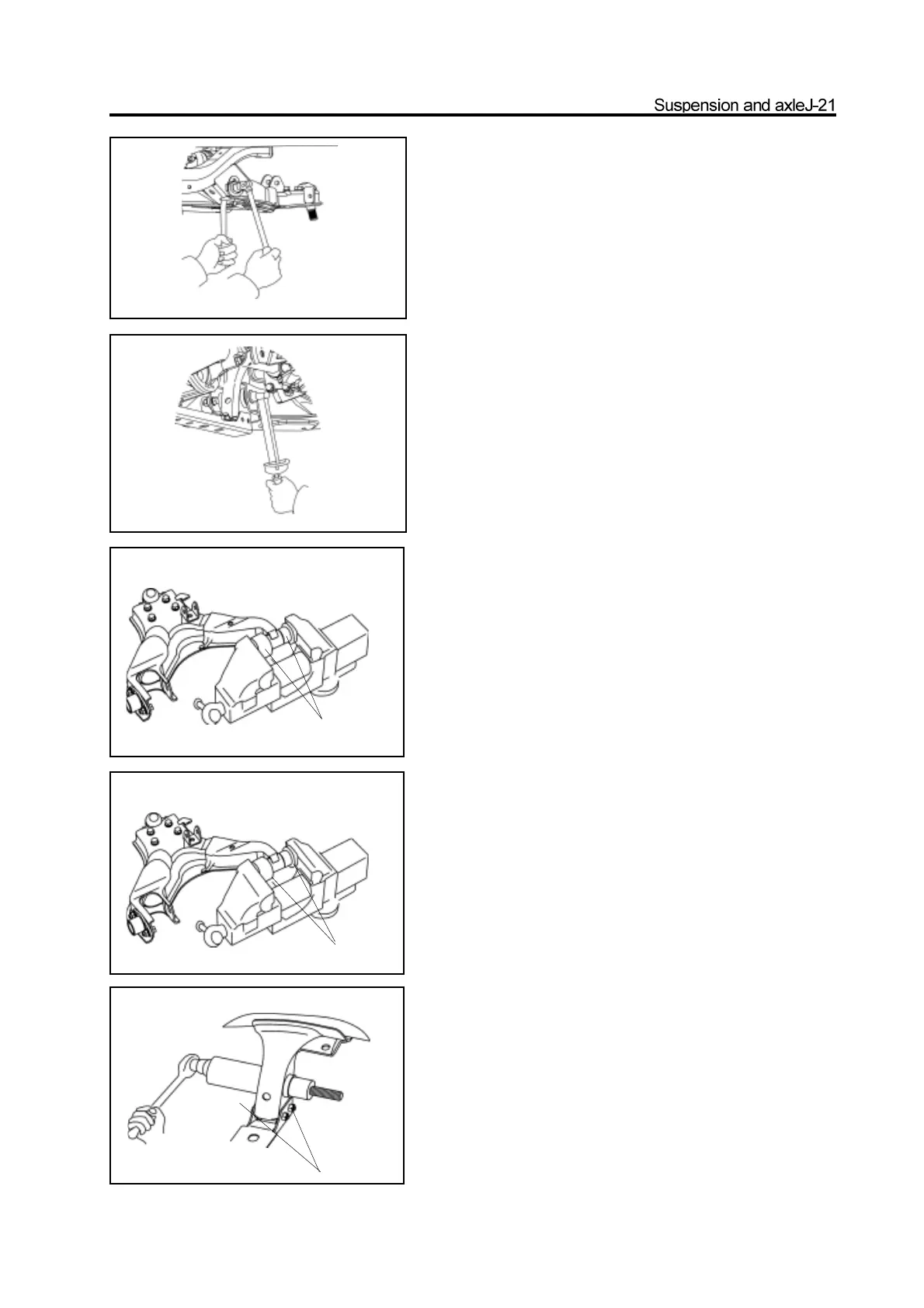 Suspension and axleJ-21