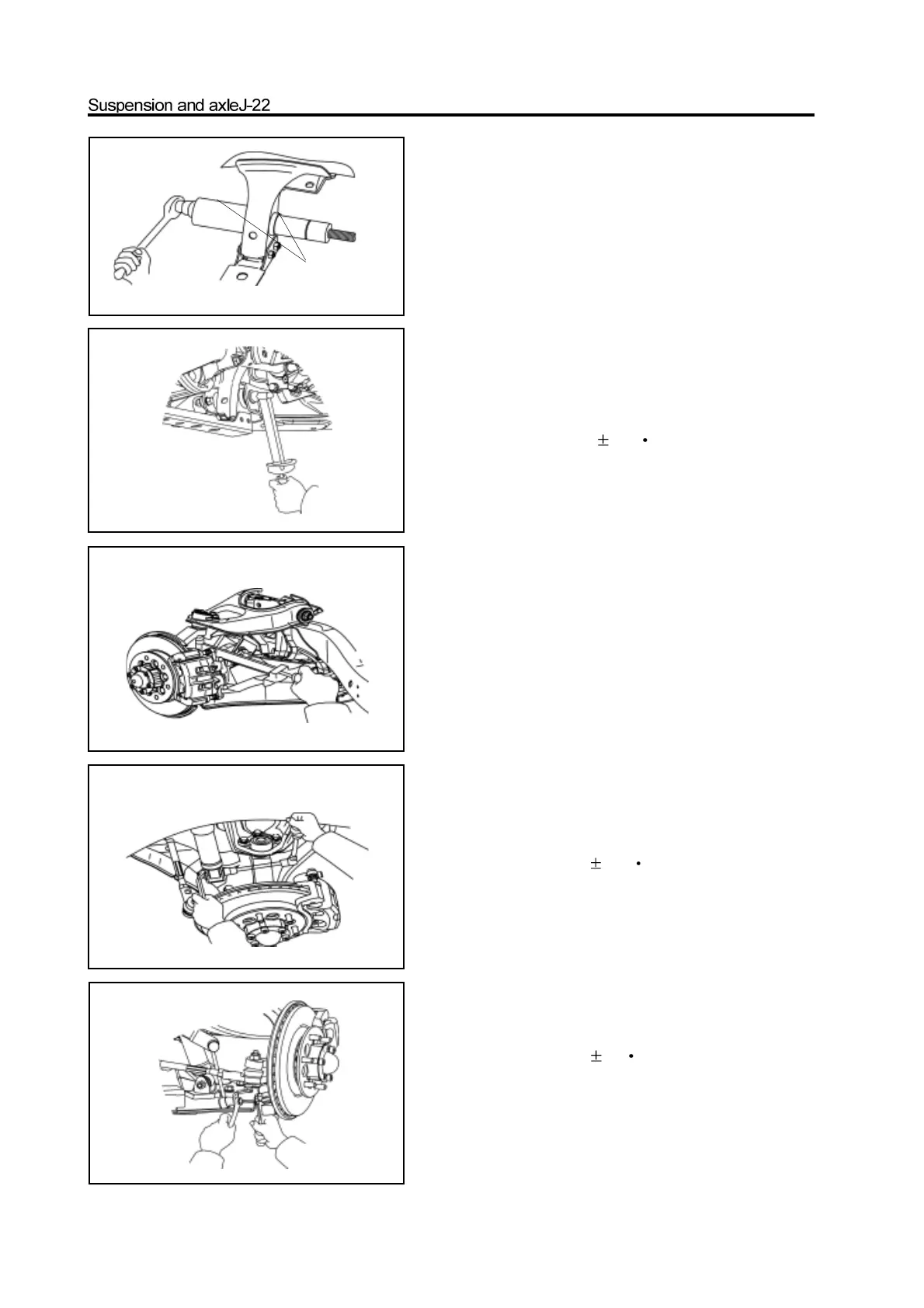 Suspension and axleJ-22

±  •

±  •

±  •