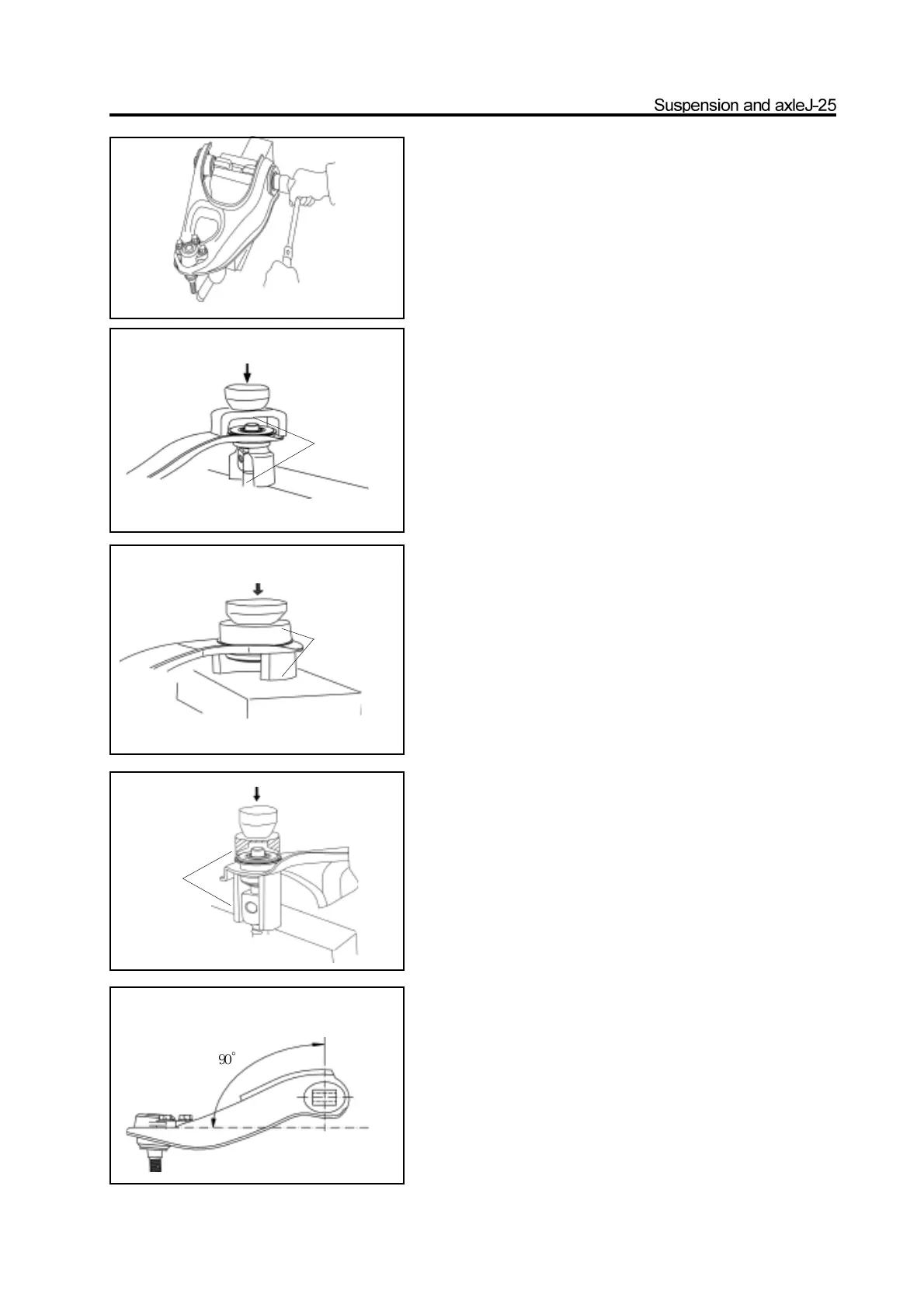 Suspension and axleJ-25

90°