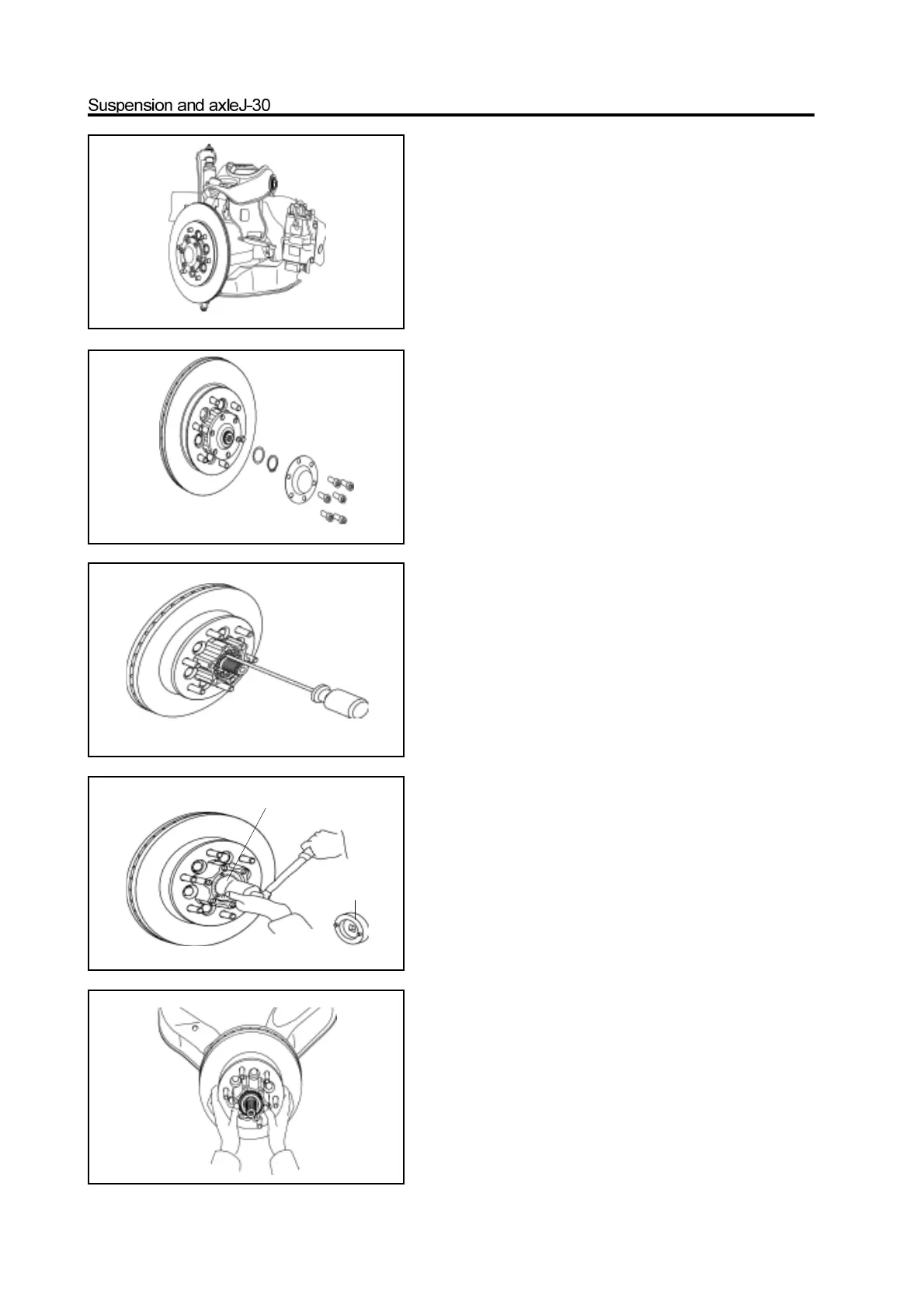 Suspension and axleJ-30