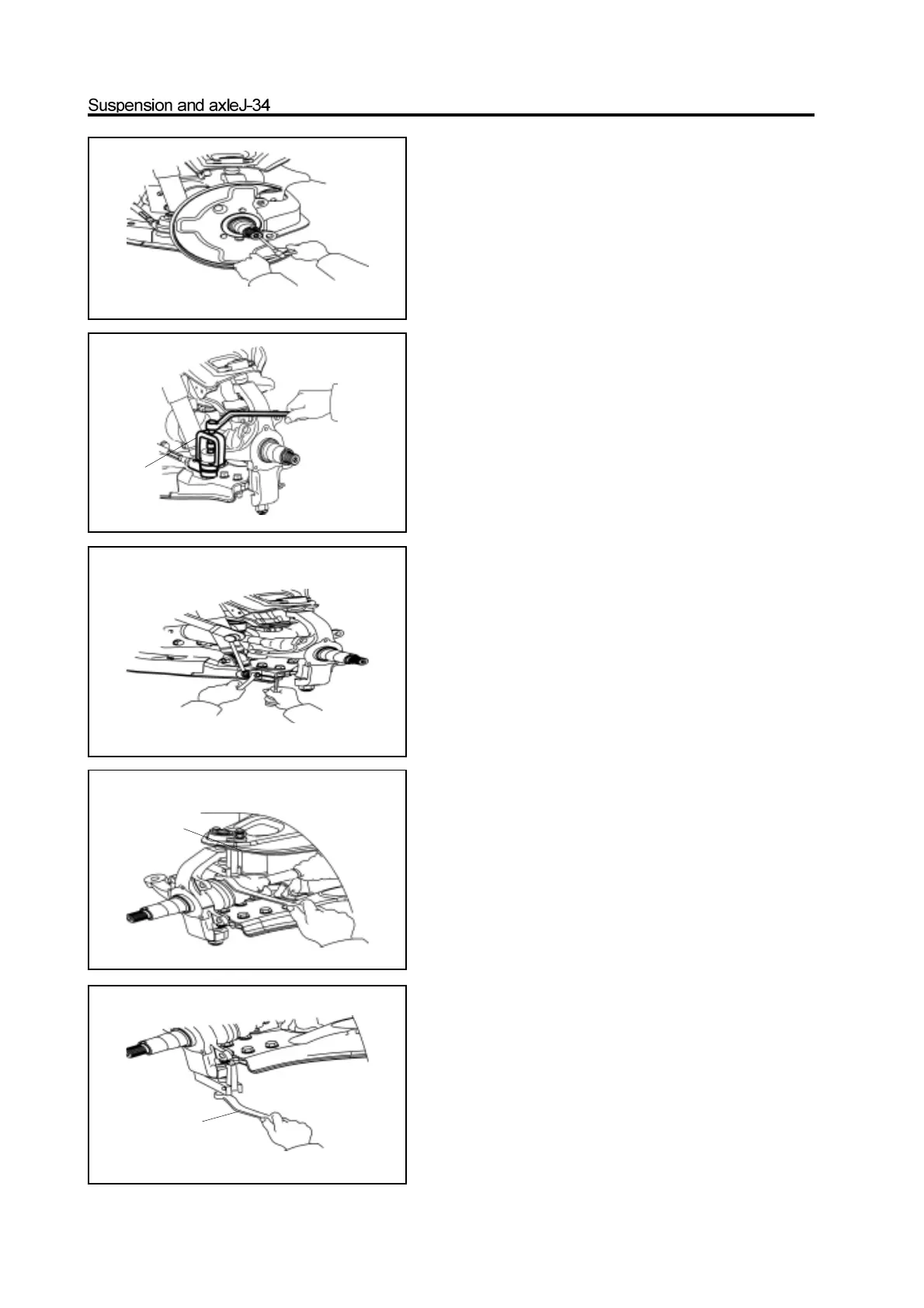 Suspension and axleJ-34