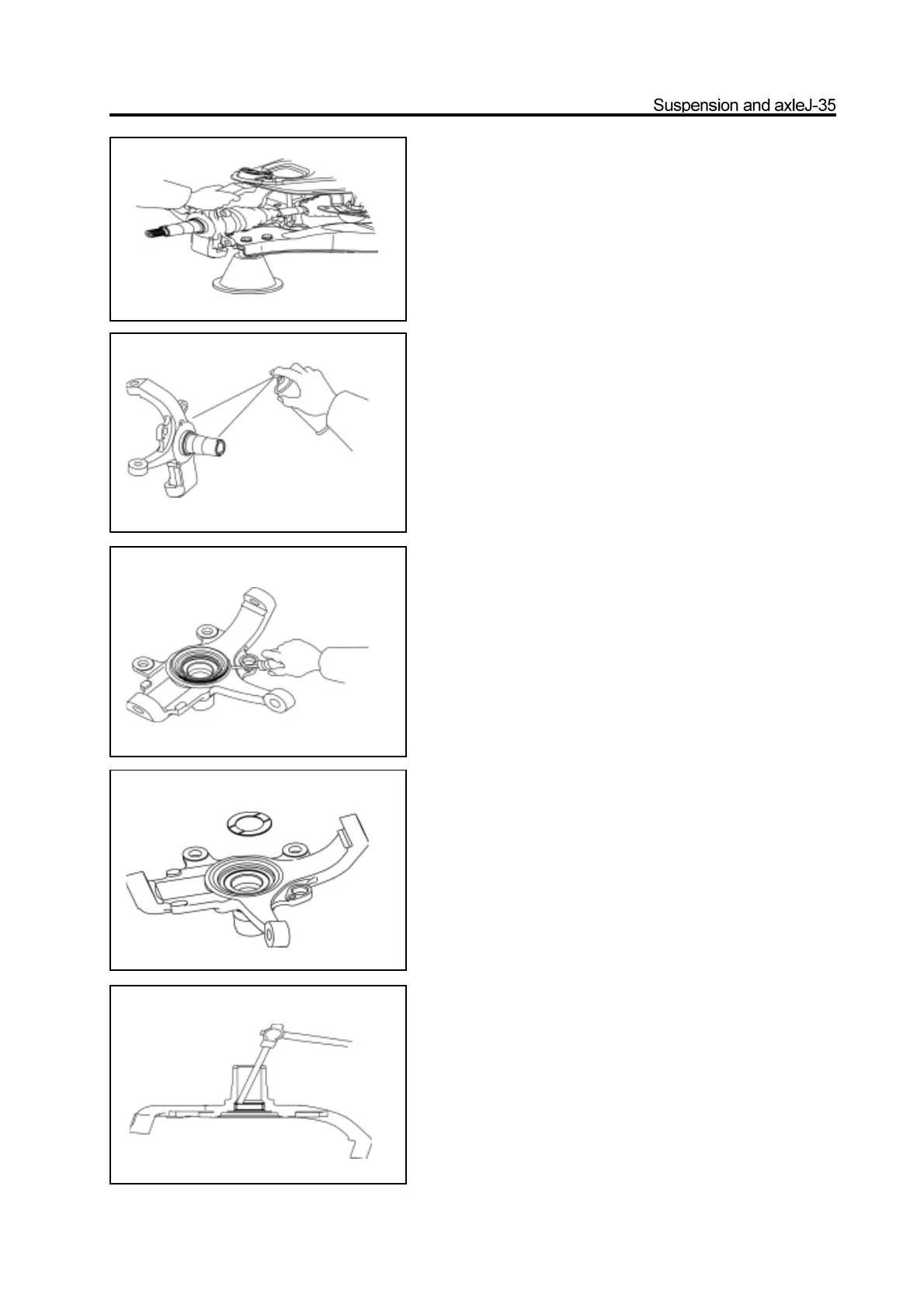 Suspension and axleJ-35