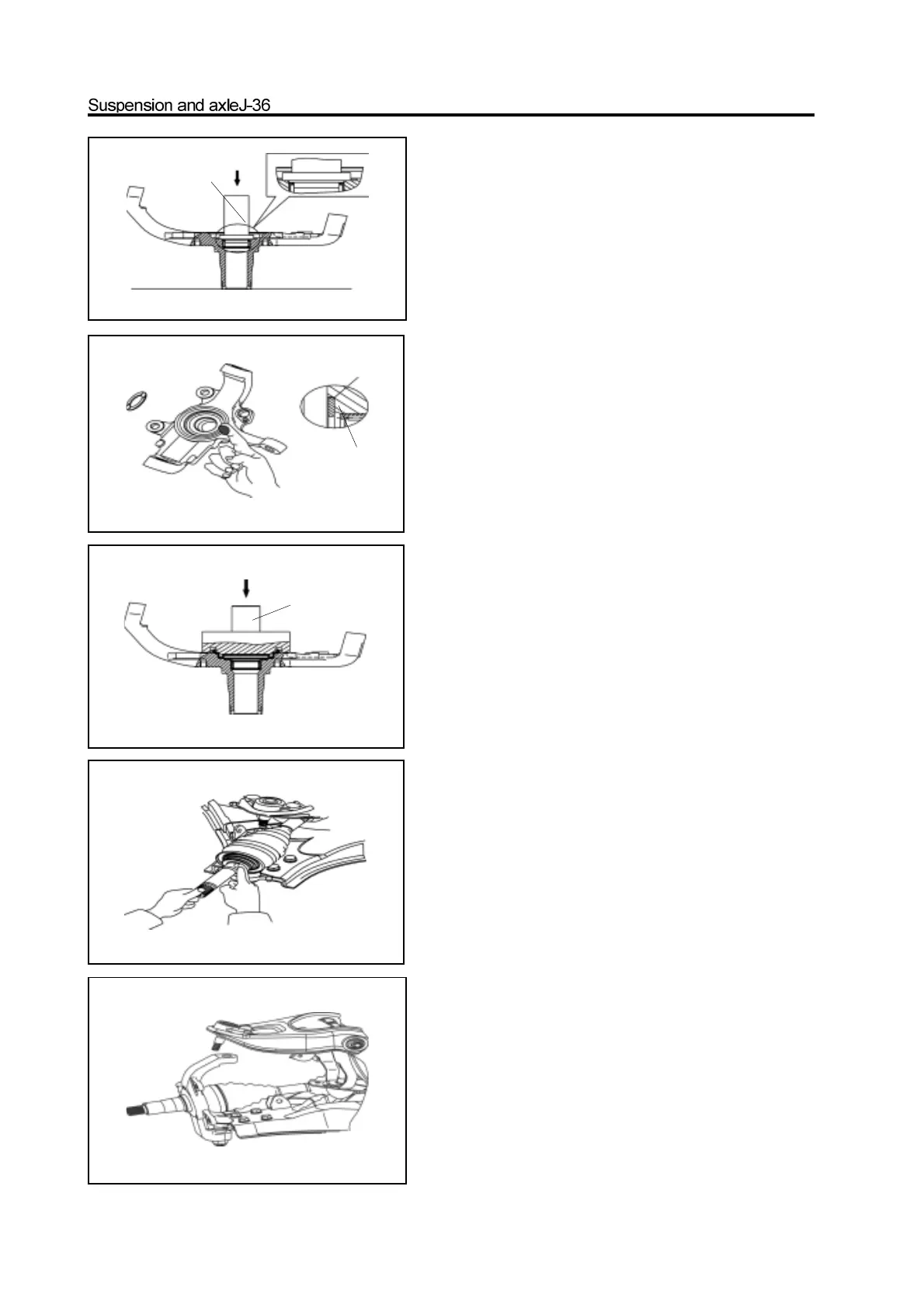 Suspension and axleJ-36