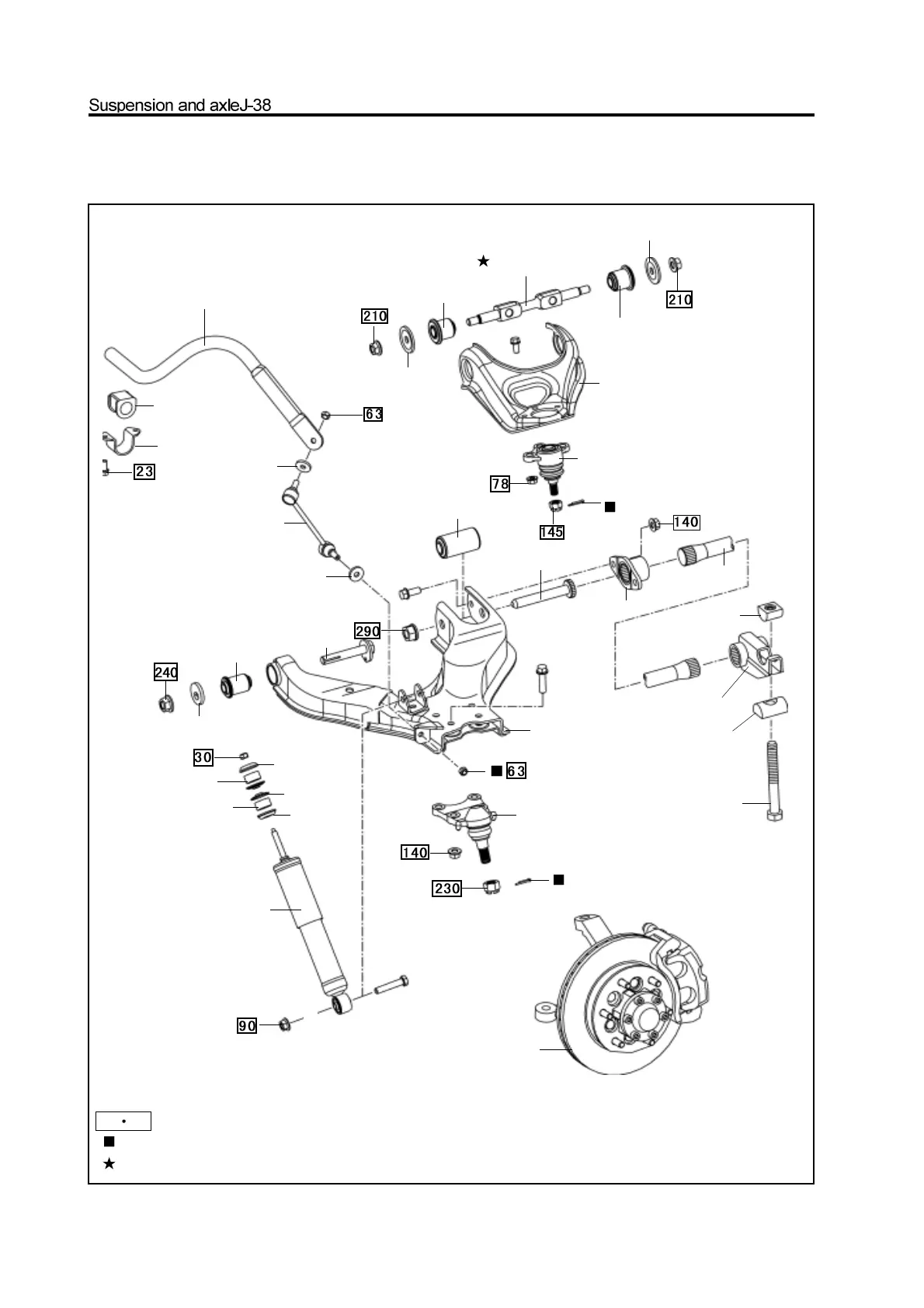 Suspension and axleJ-38

★

210

210

63

23

78

■

145

140

290

240

30

■ 63

140

230

■

90

•

■

★