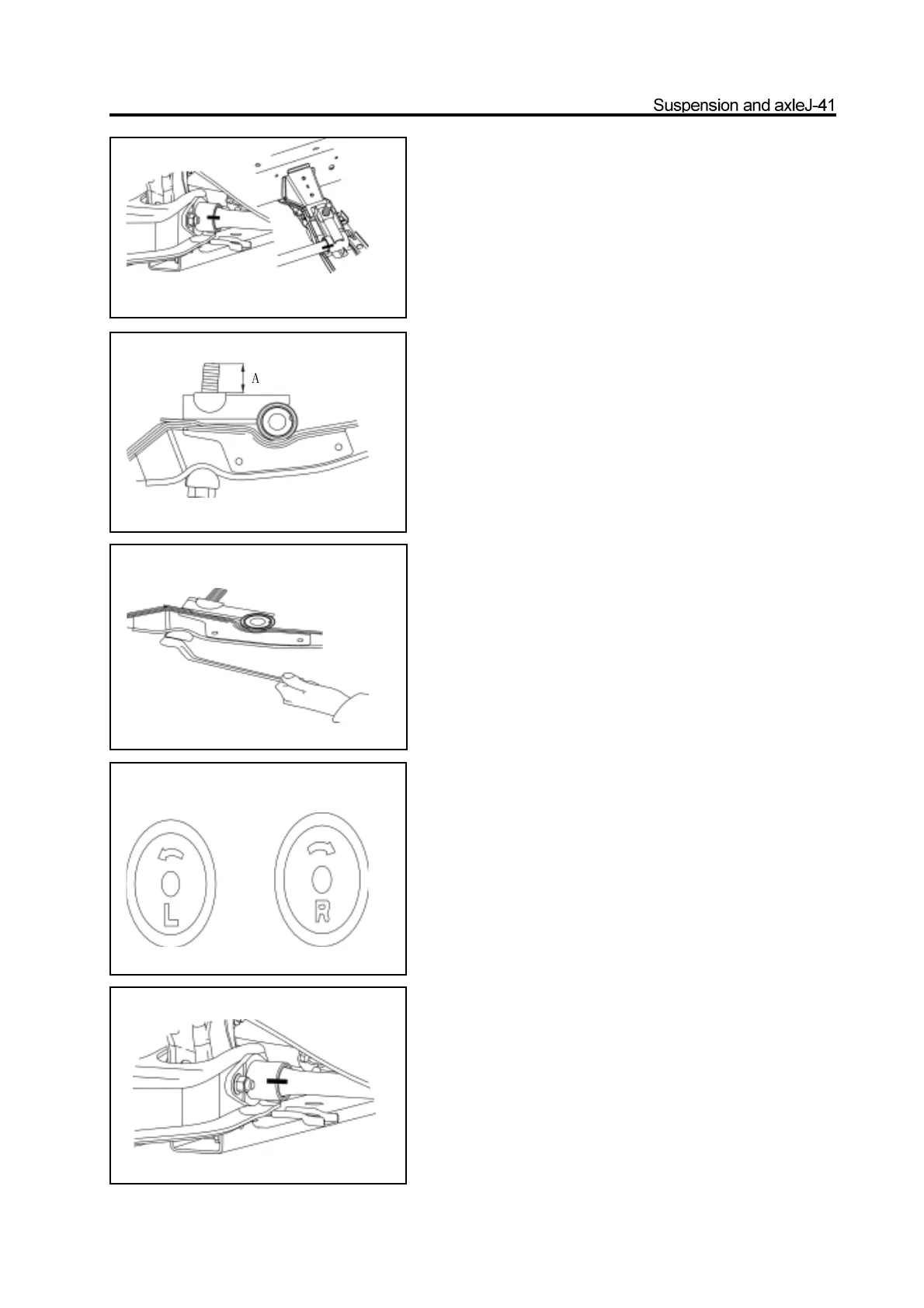 Suspension and axleJ-41

A

L

R