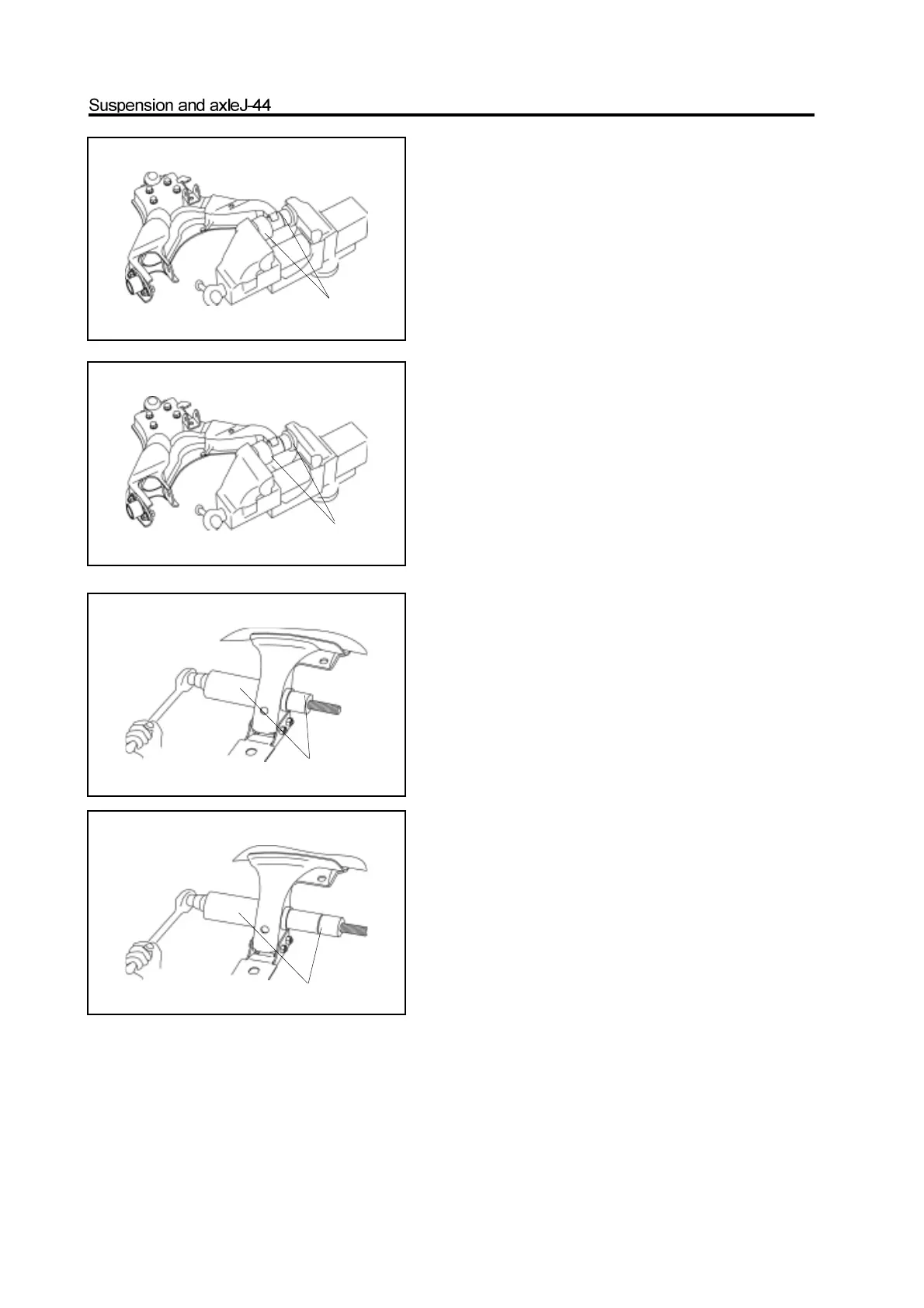 Suspension and axleJ-44