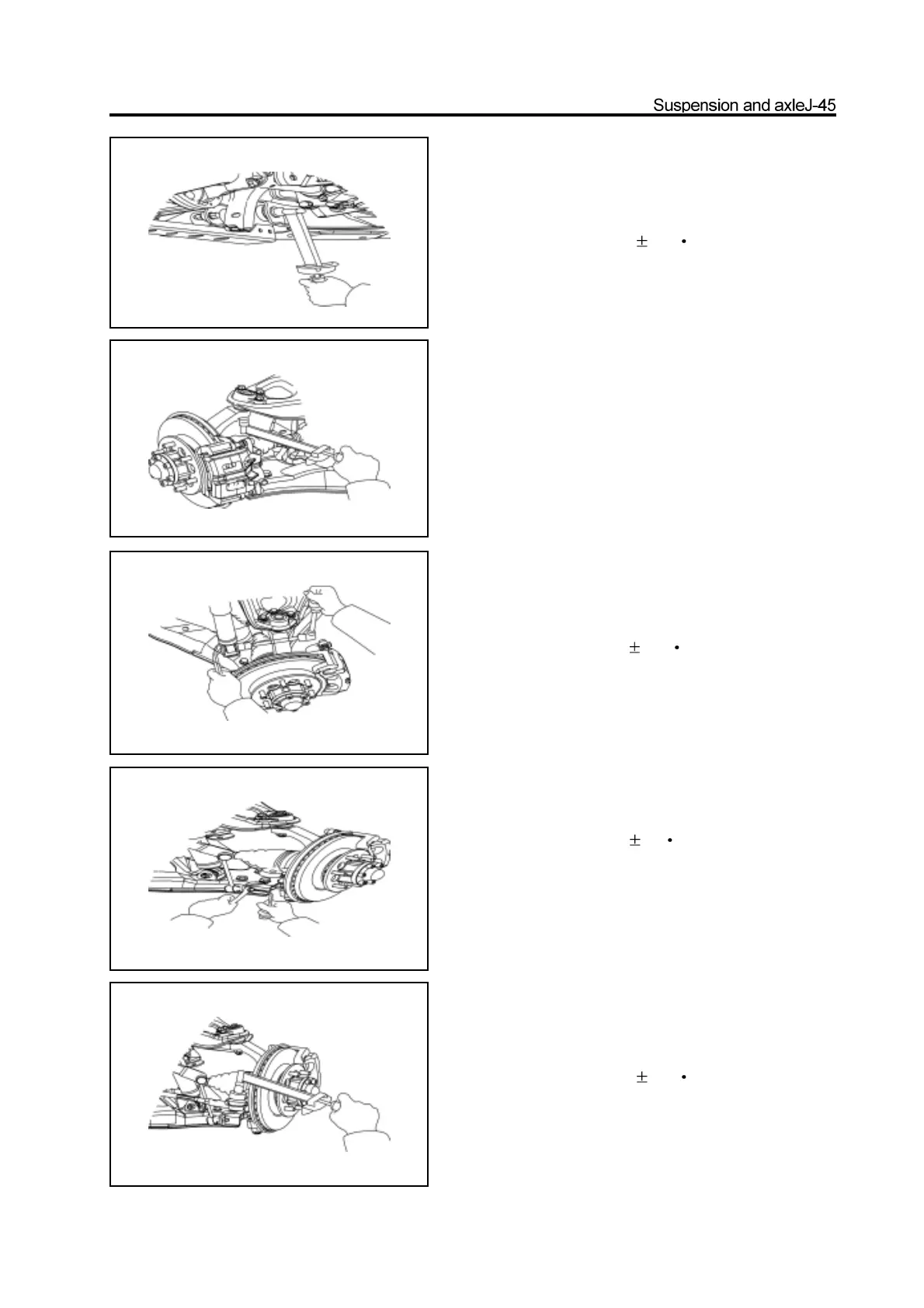 Suspension and axleJ-45

±   •

±   •

±   •

±   •