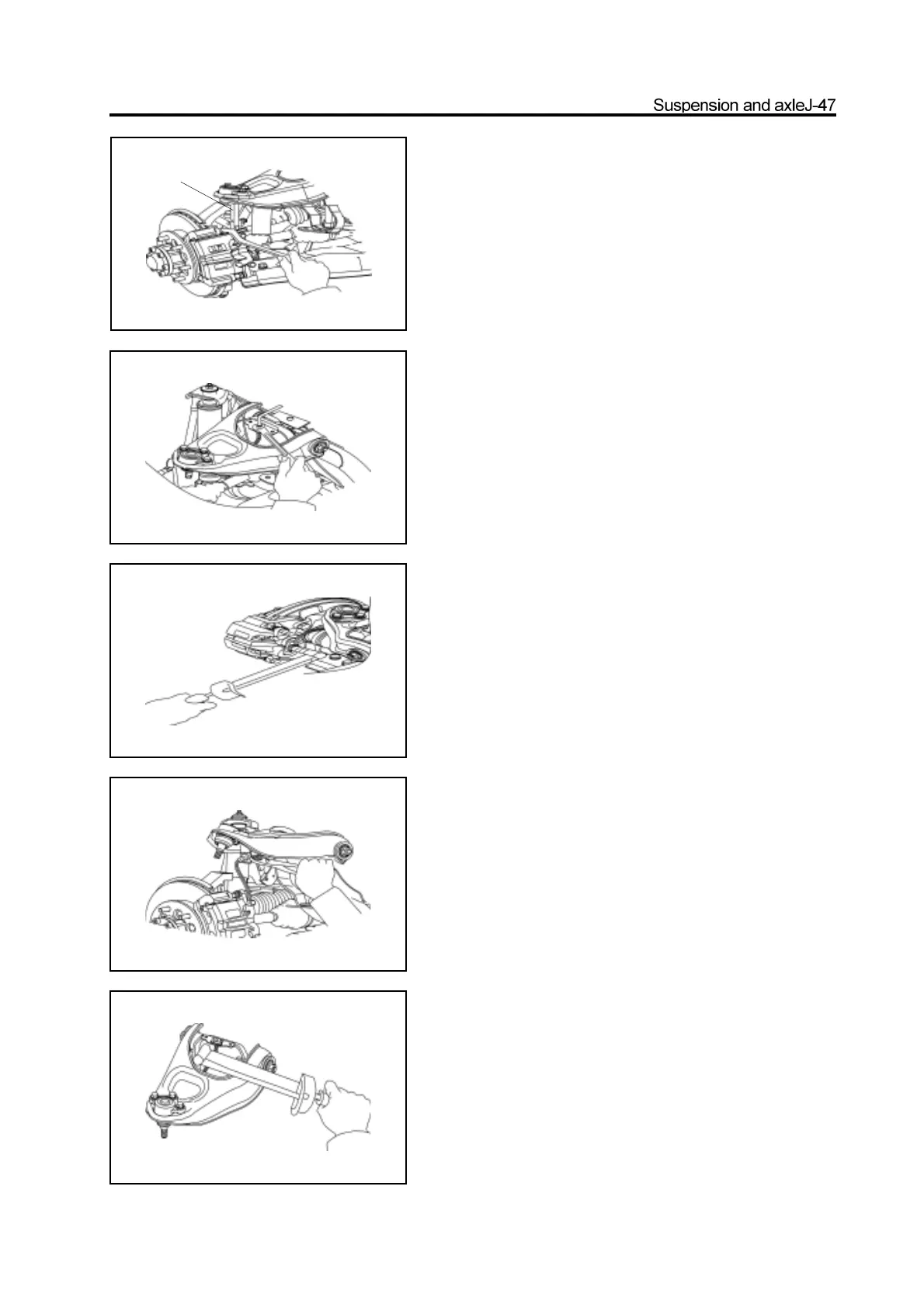 Suspension and axleJ-47