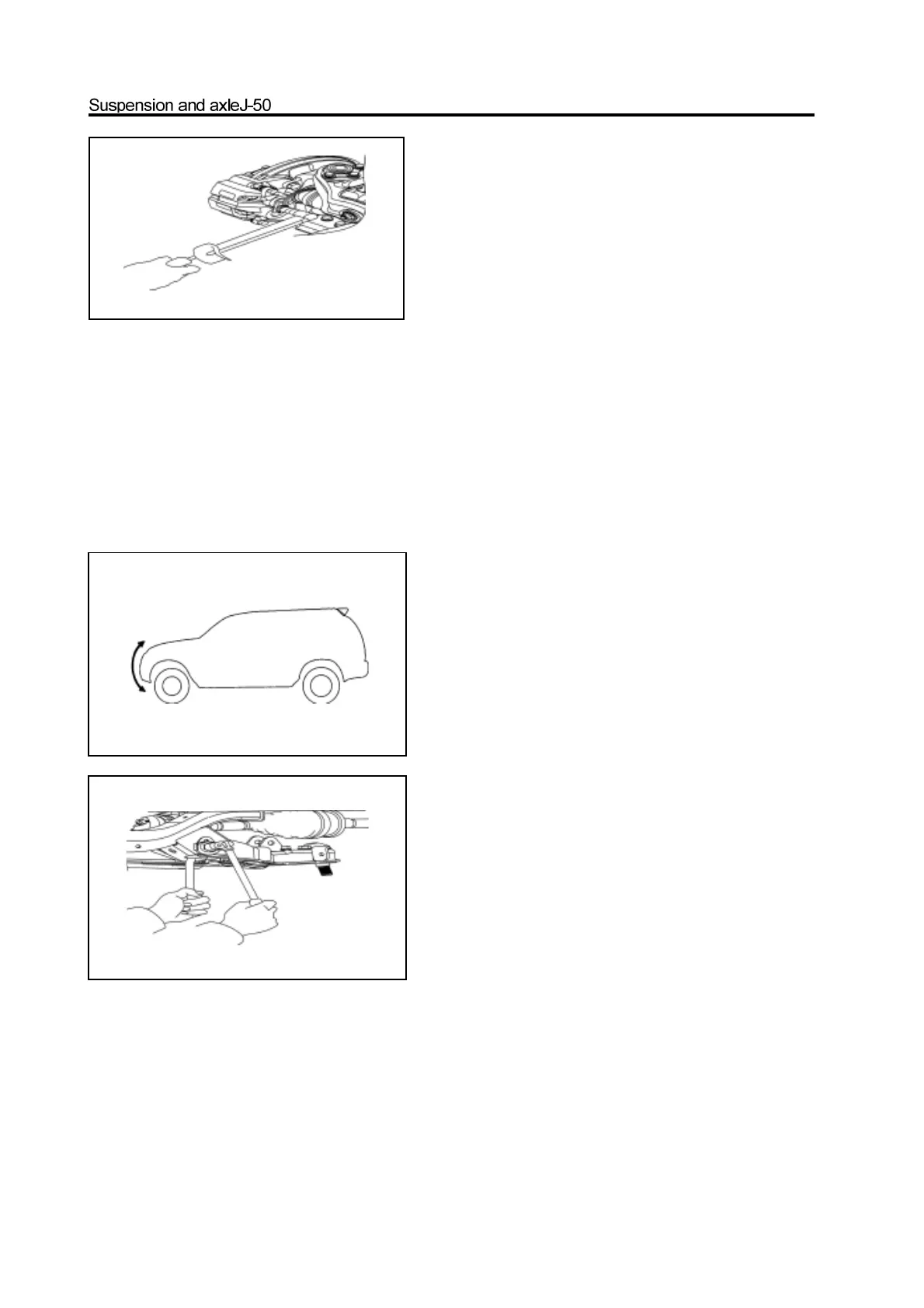 Suspension and axleJ-50