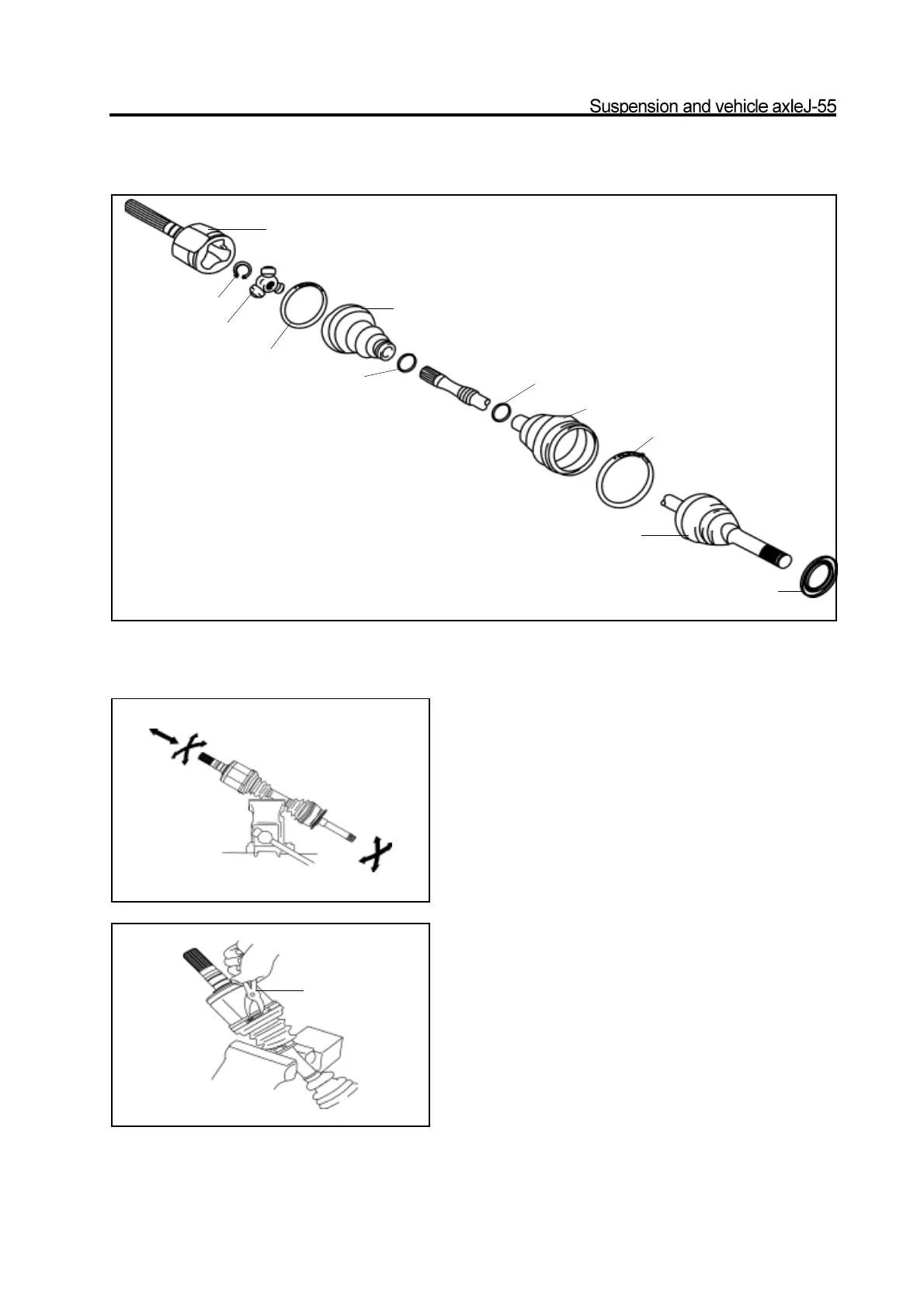 Suspension and vehicle axleJ-55