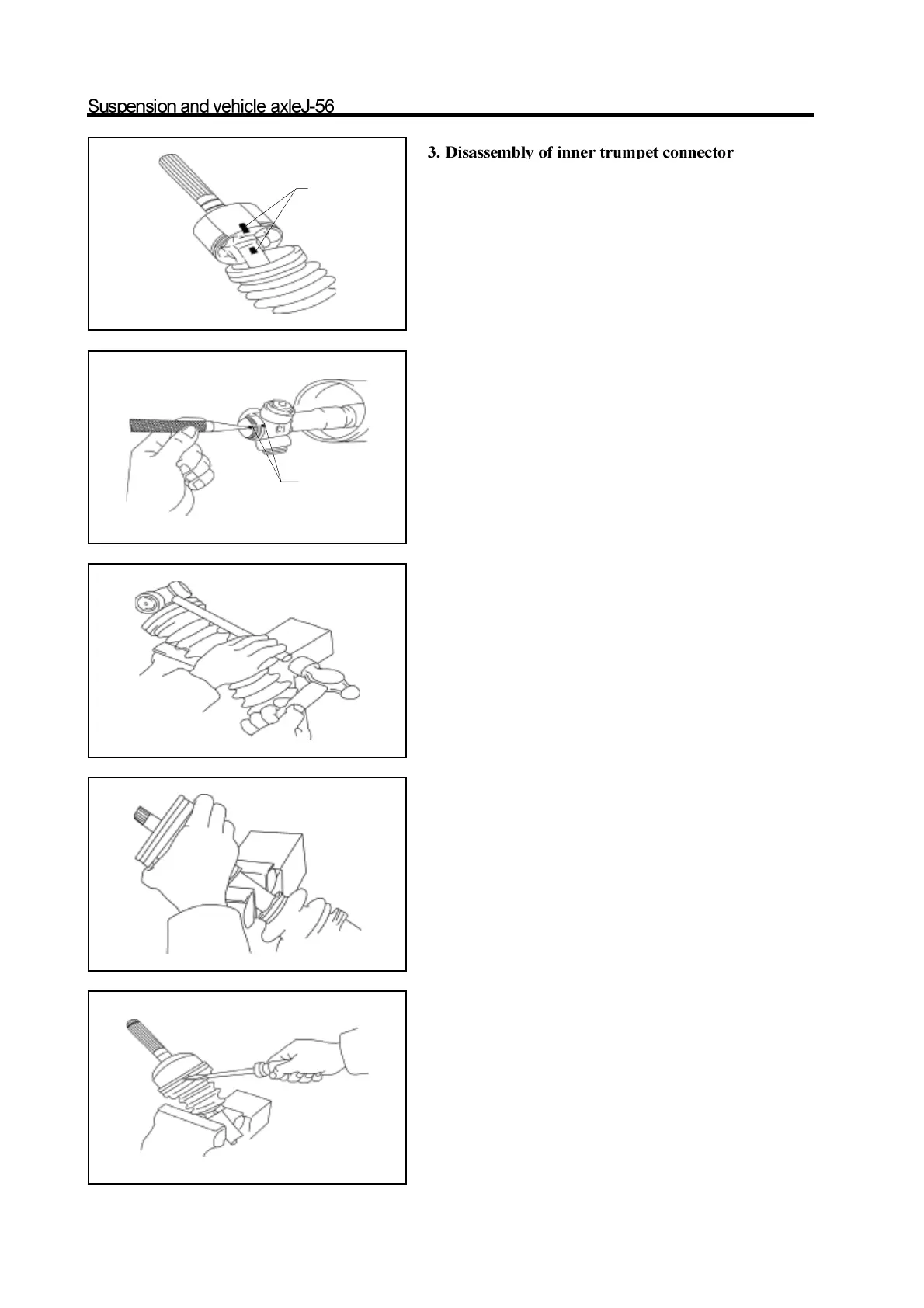 Suspension and vehicle axleJ-56

3. Disassembly of inner trumpet connector