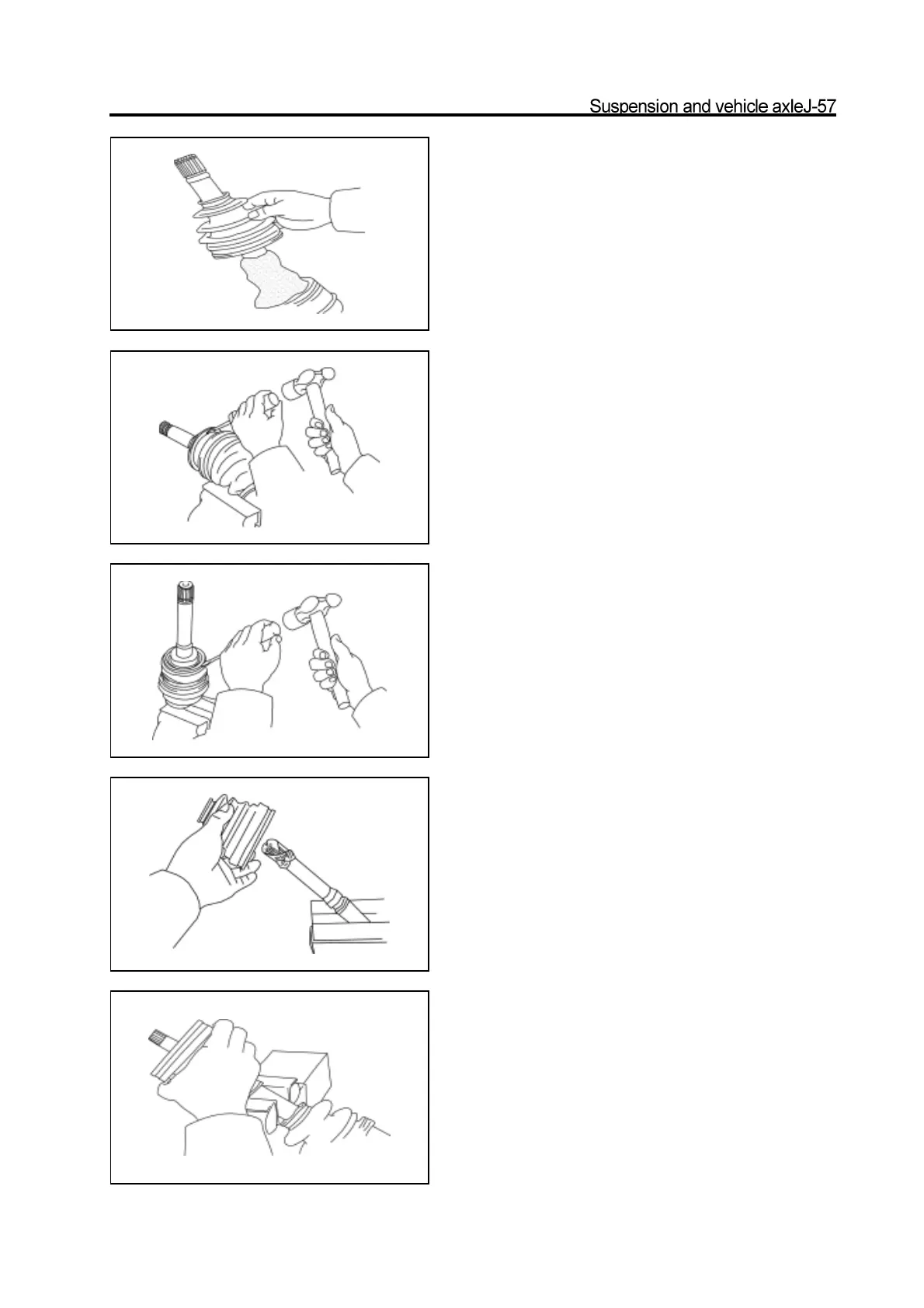 Suspension and vehicle axleJ-57