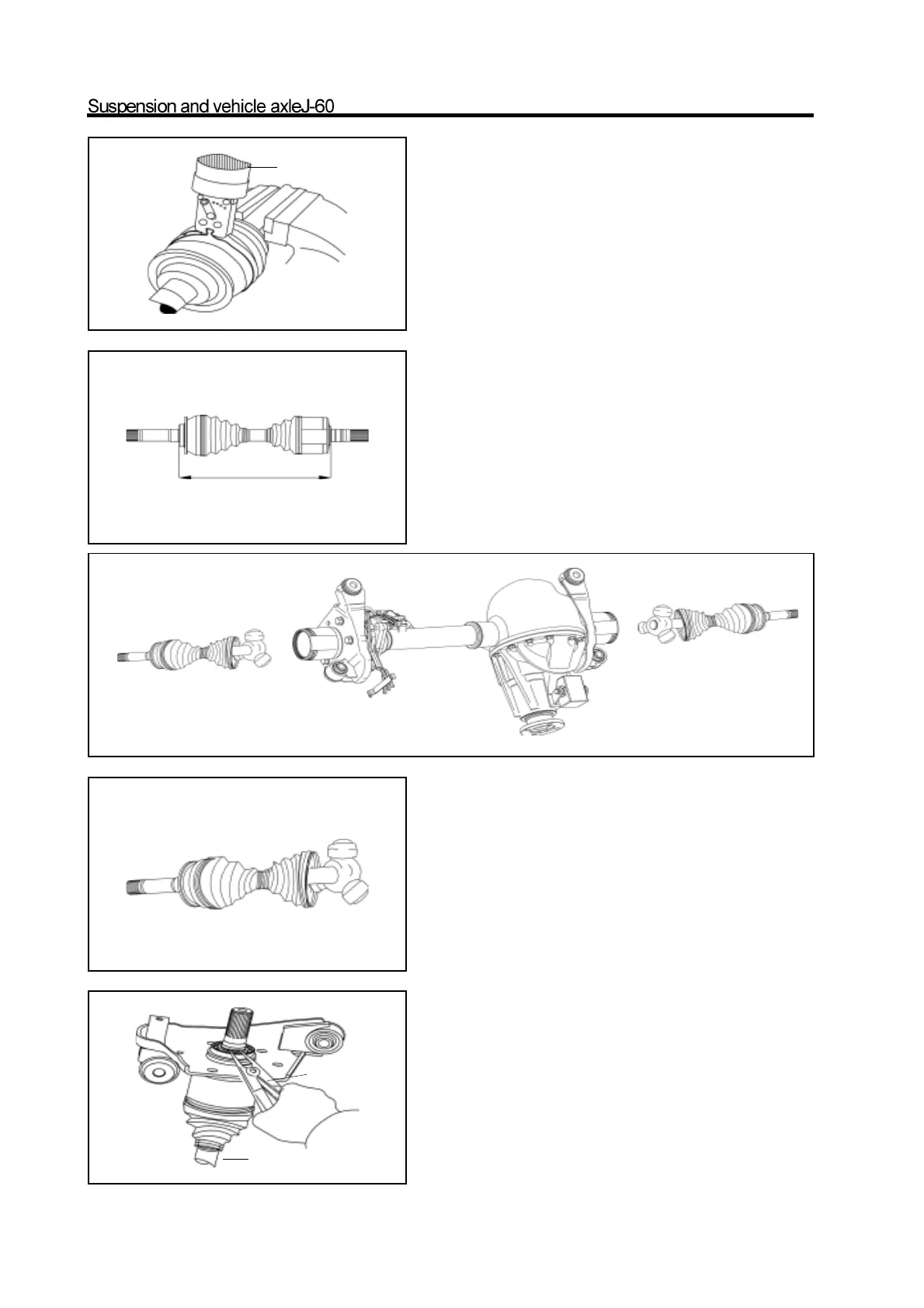 Suspension and vehicle axleJ-60