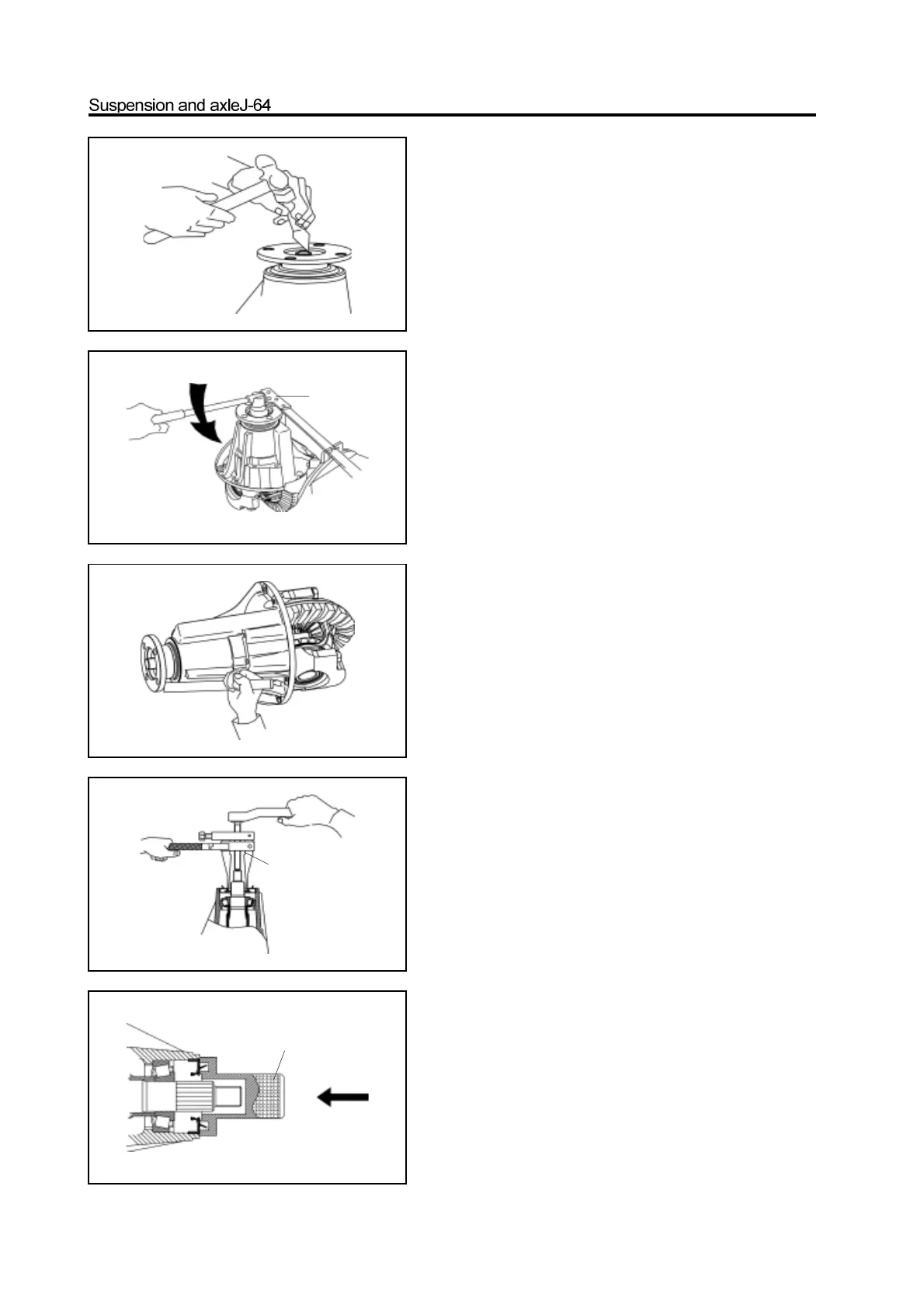 Suspension and axleJ-64