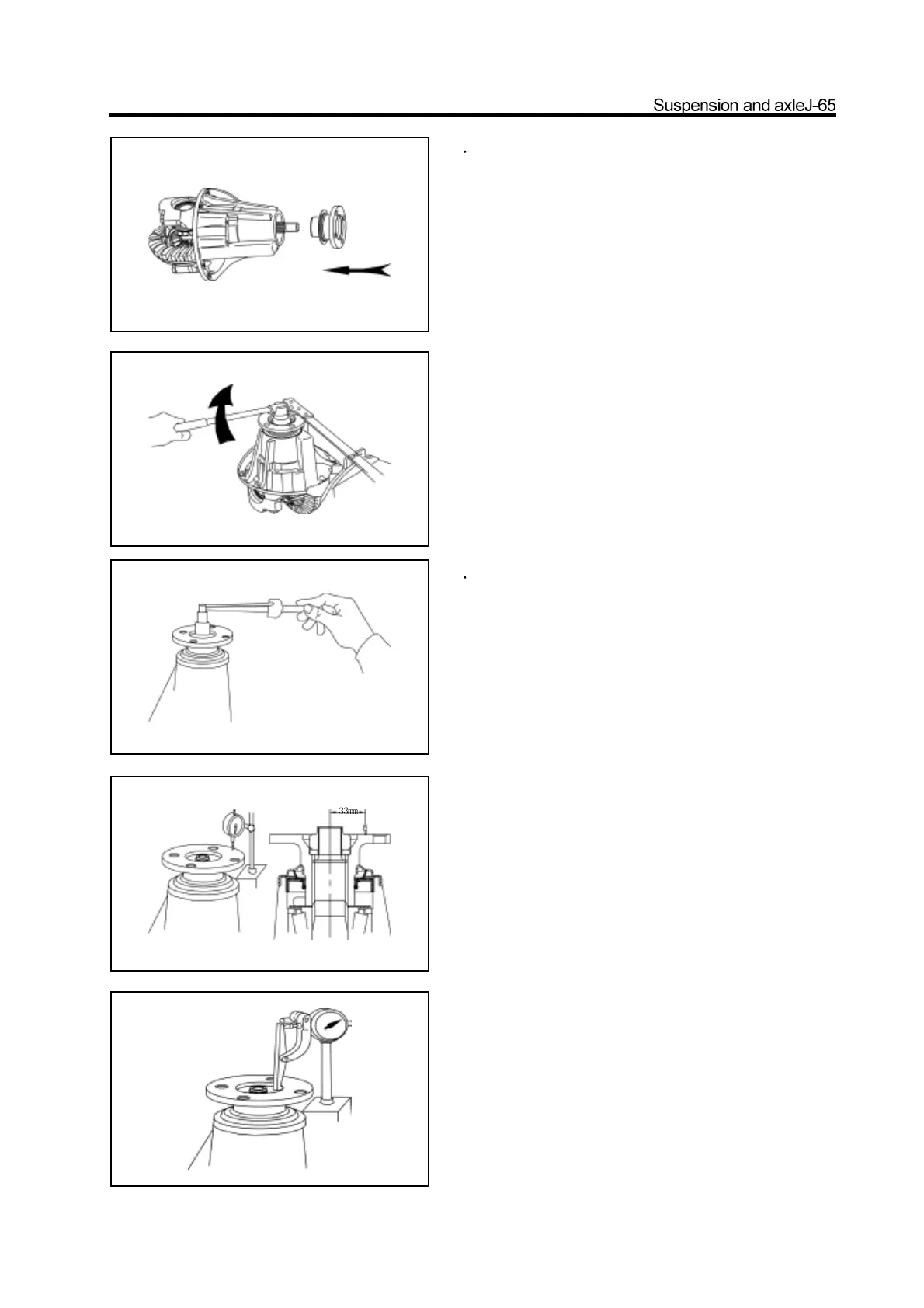 Suspension and axleJ-65

.

.

33mm