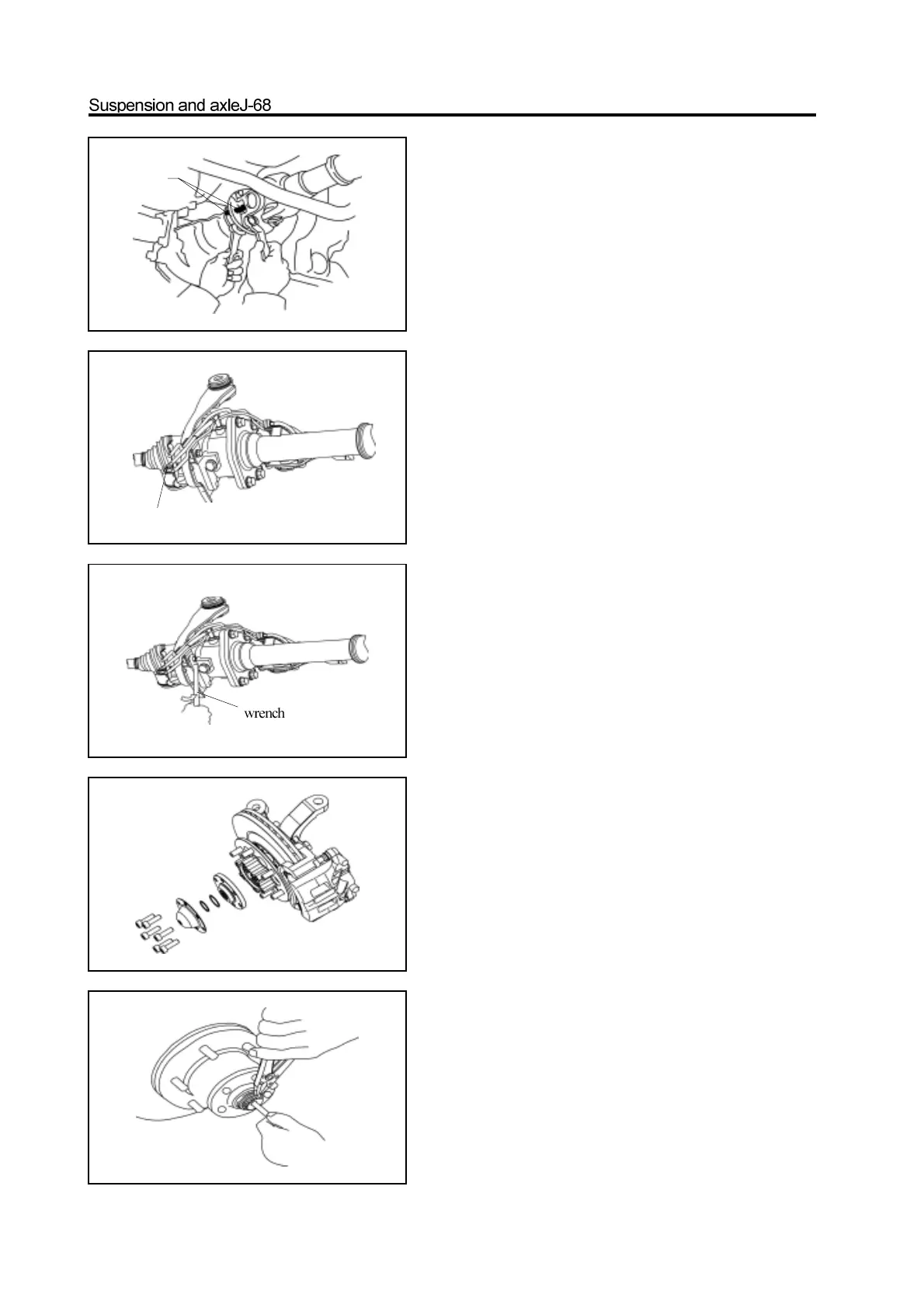 Suspension and axleJ-68

wrench