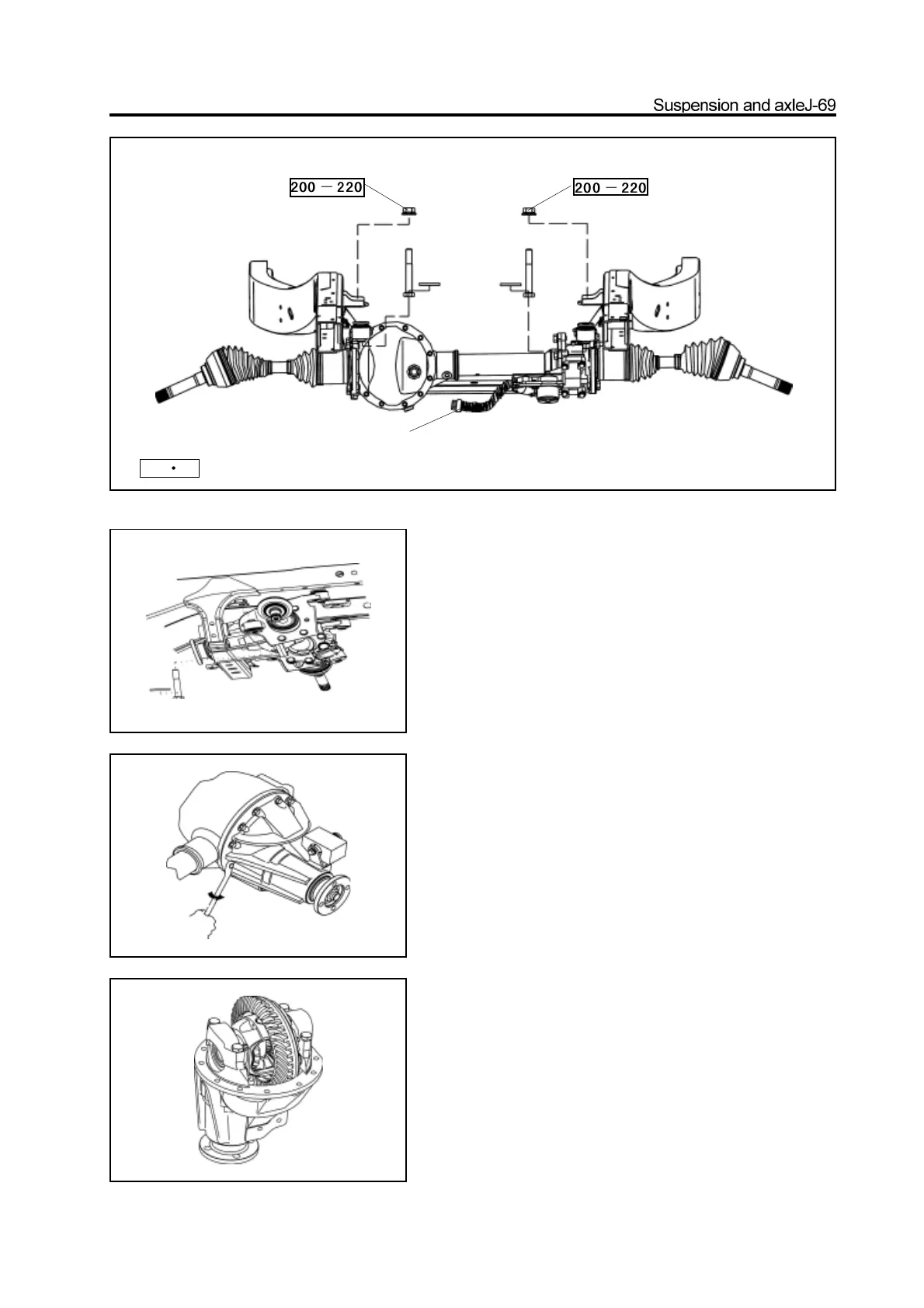 Suspension and axleJ-69

200 — 220

200 — 220

•