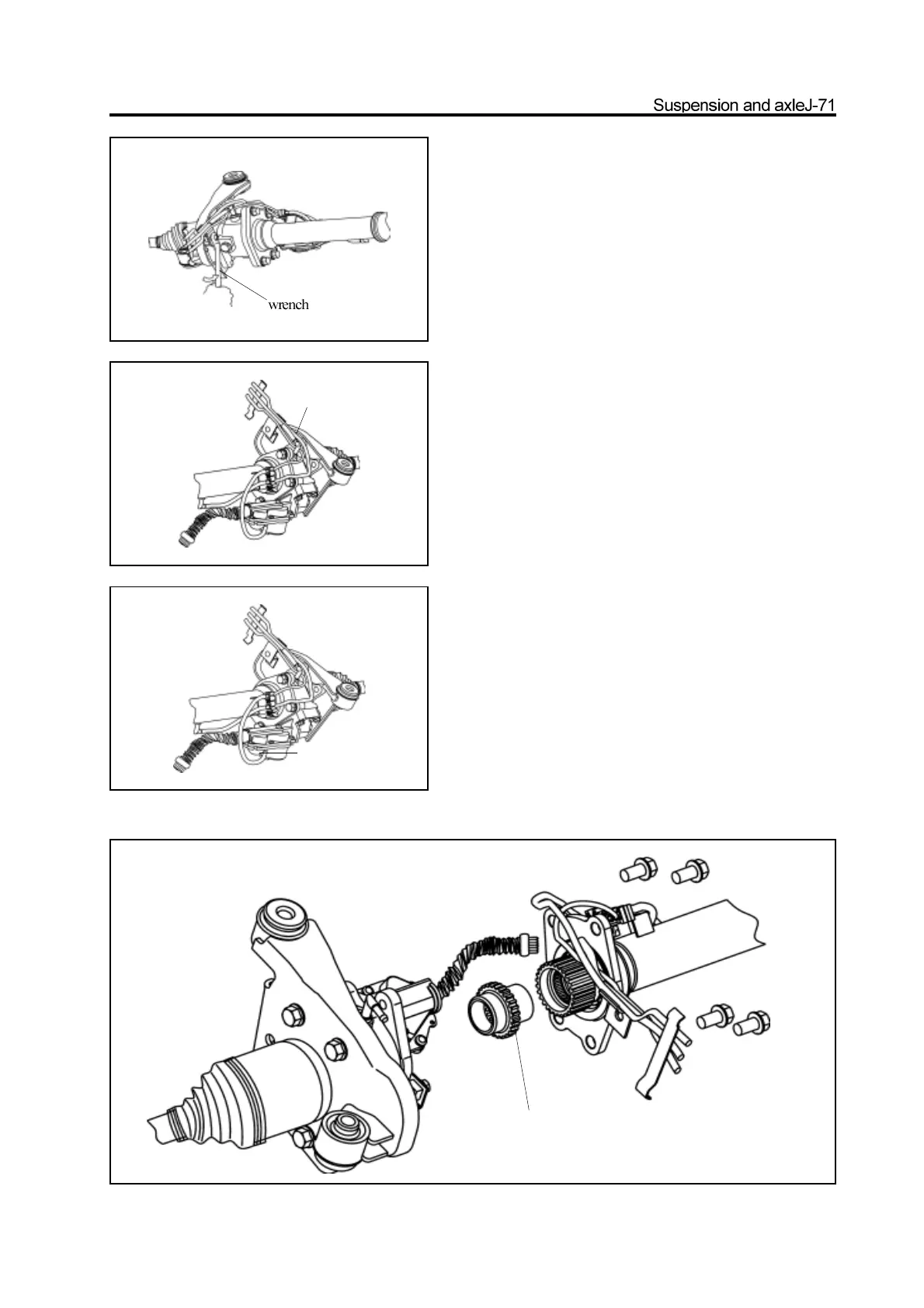 Suspension and axleJ-71

wrench