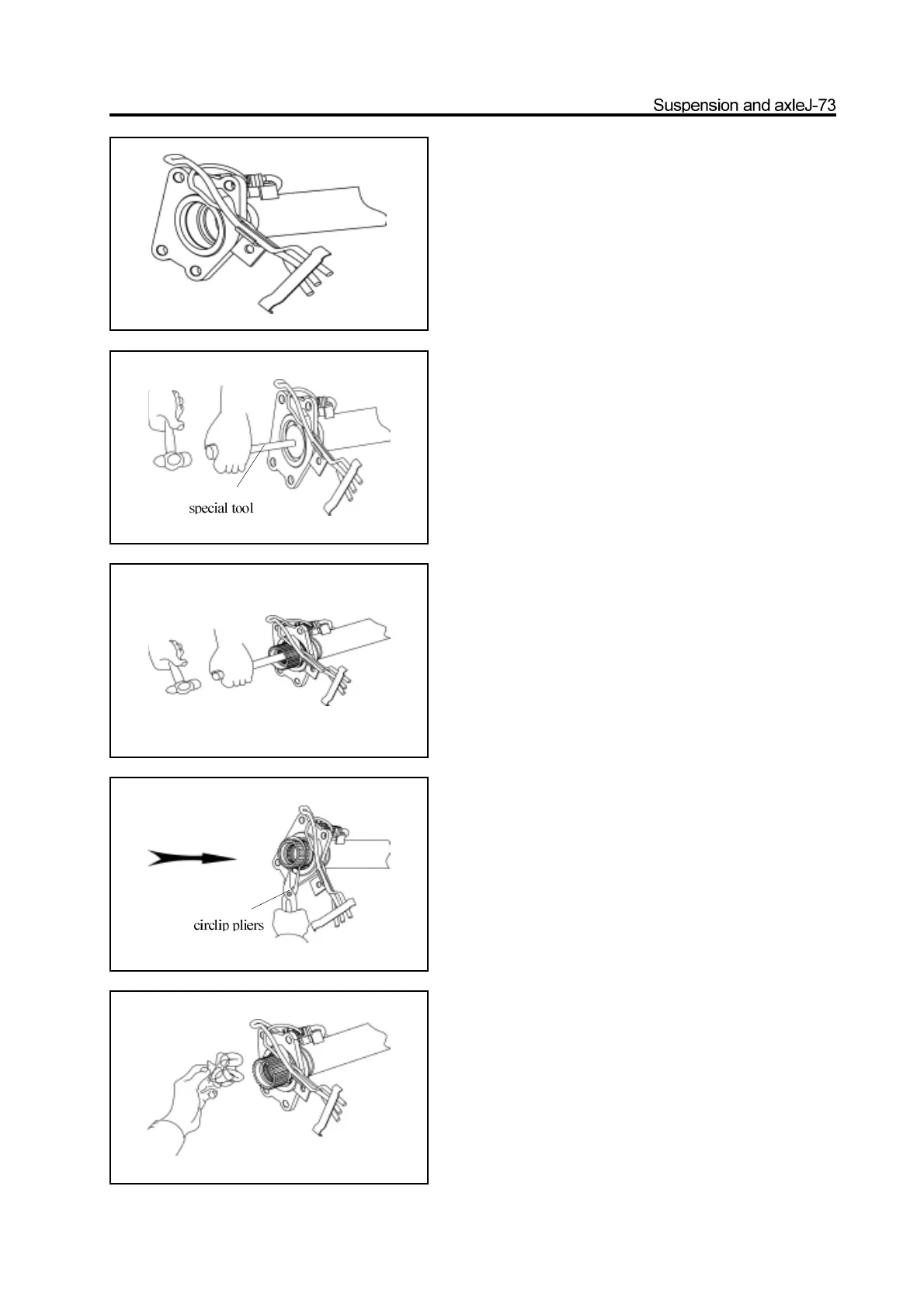 Suspension and axleJ-73

special tool

circlip pliers