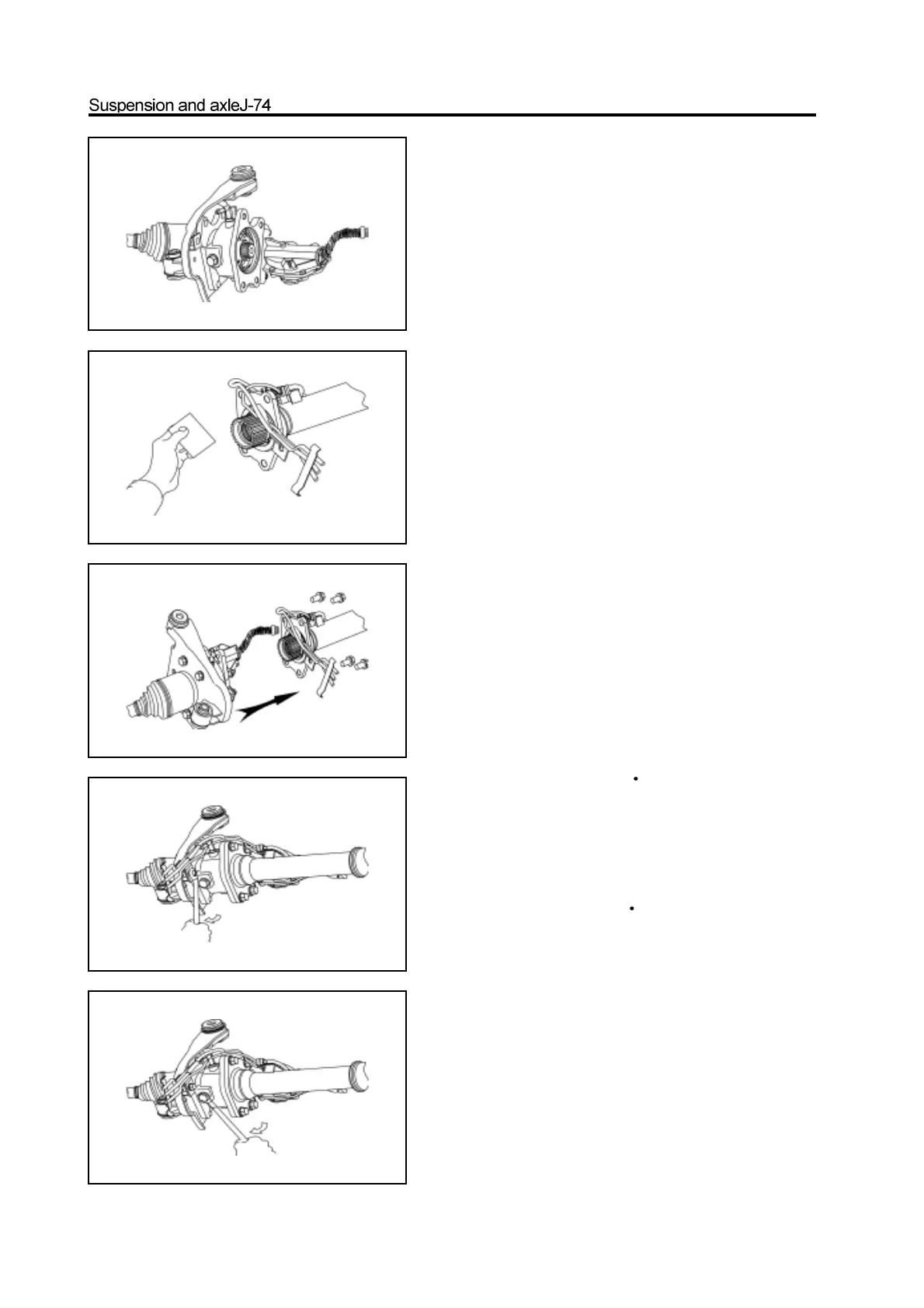 Suspension and axleJ-74