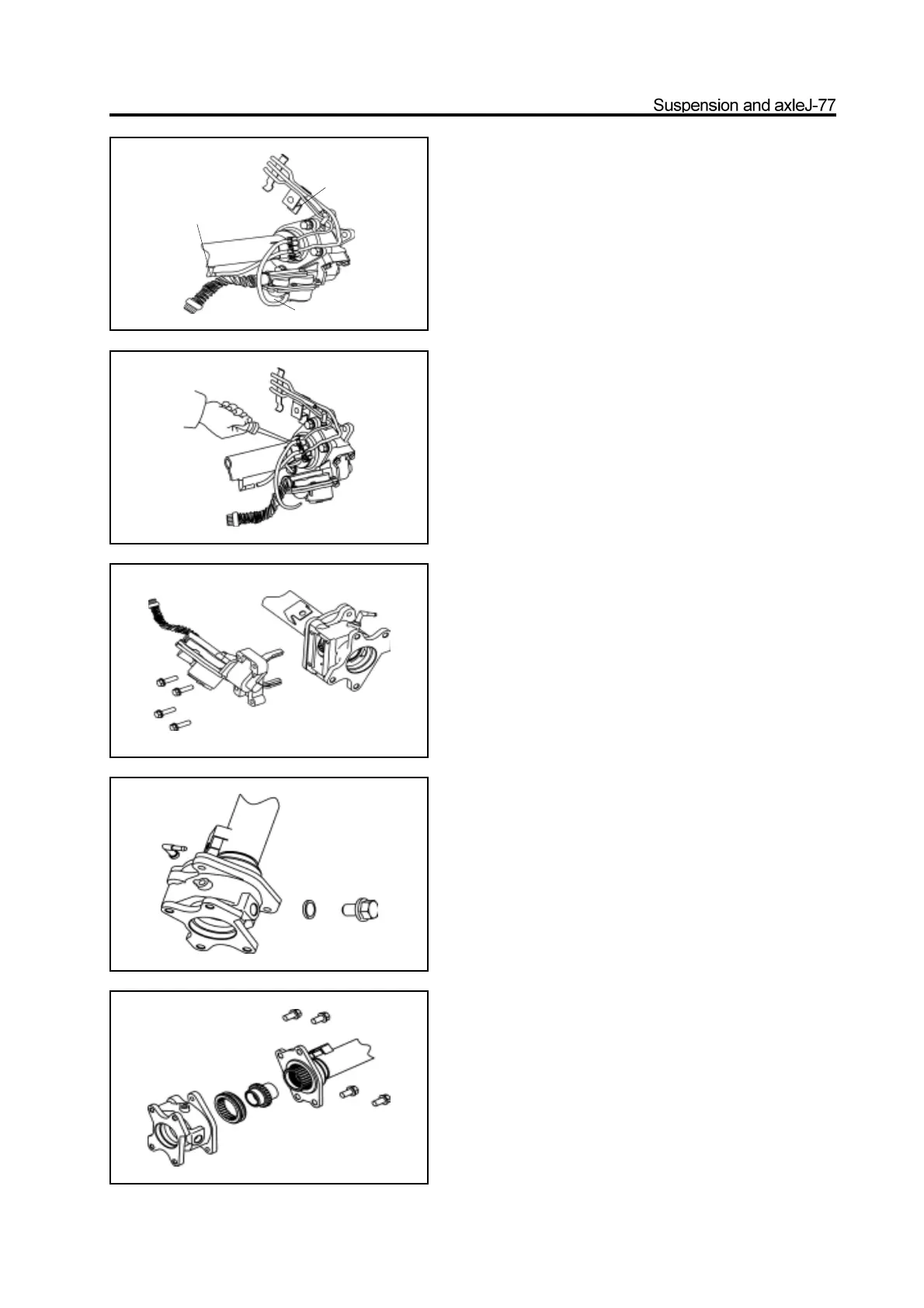 Suspension and axleJ-77