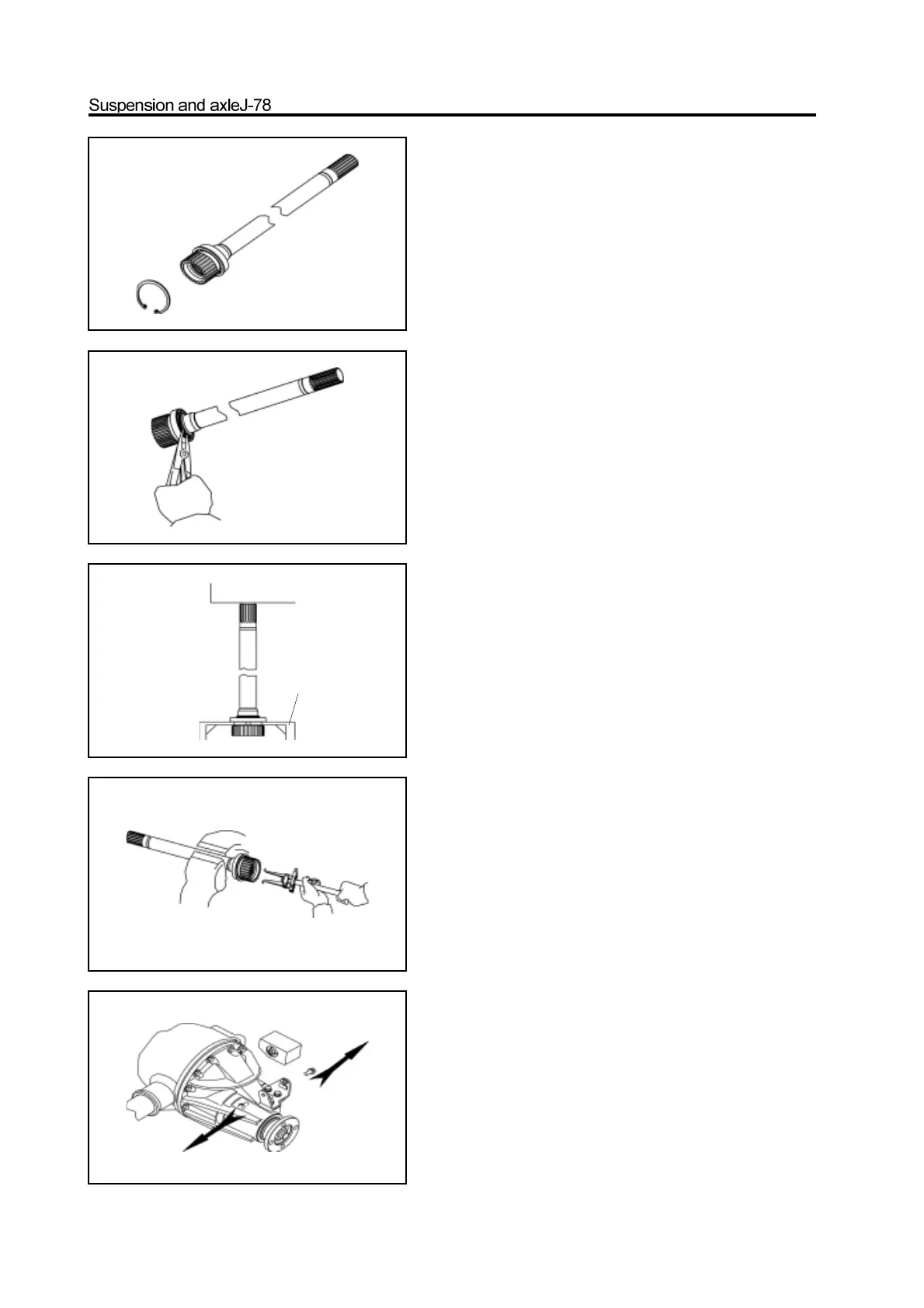 Suspension and axleJ-78