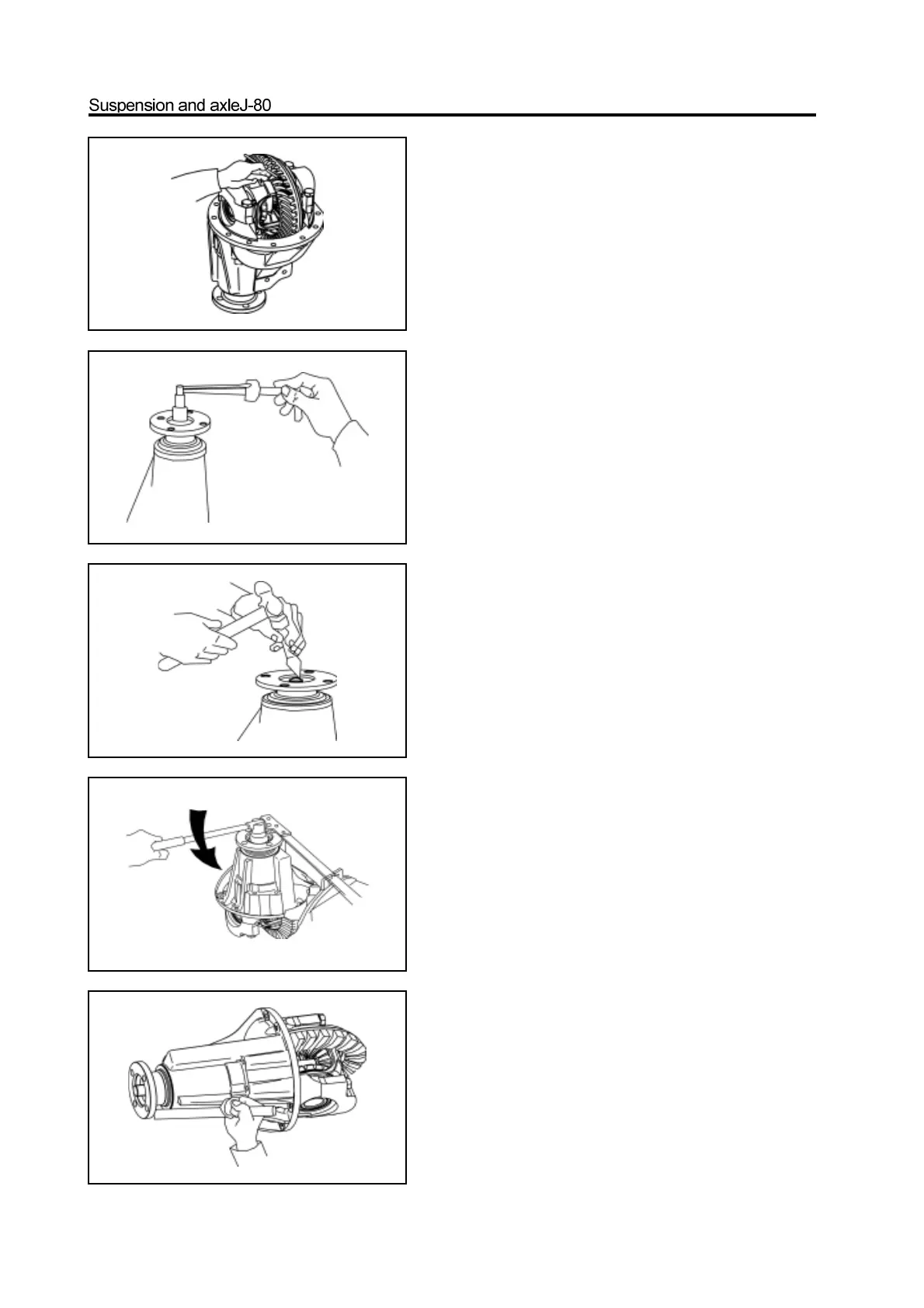 Suspension and axleJ-80