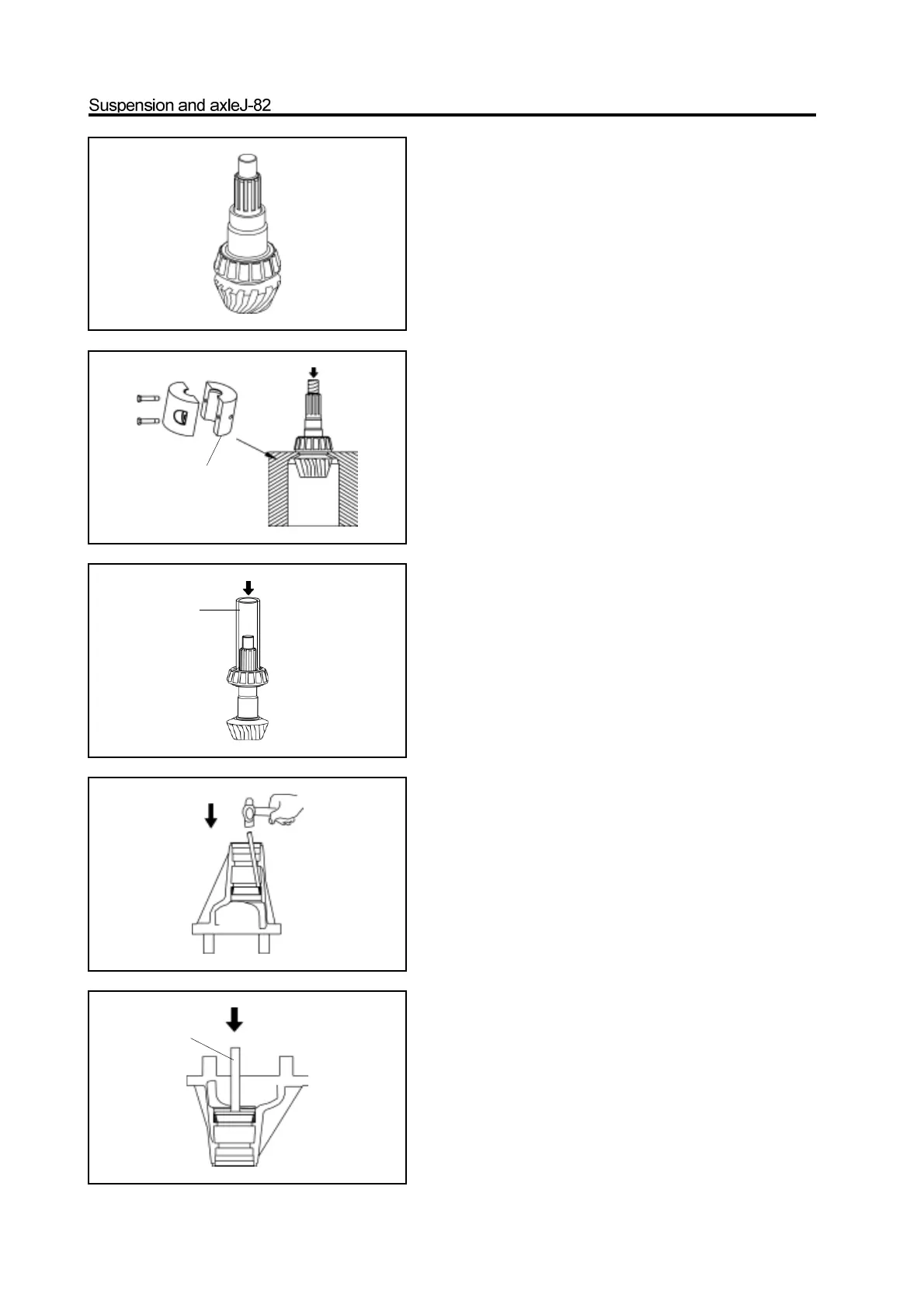 Suspension and axleJ-82