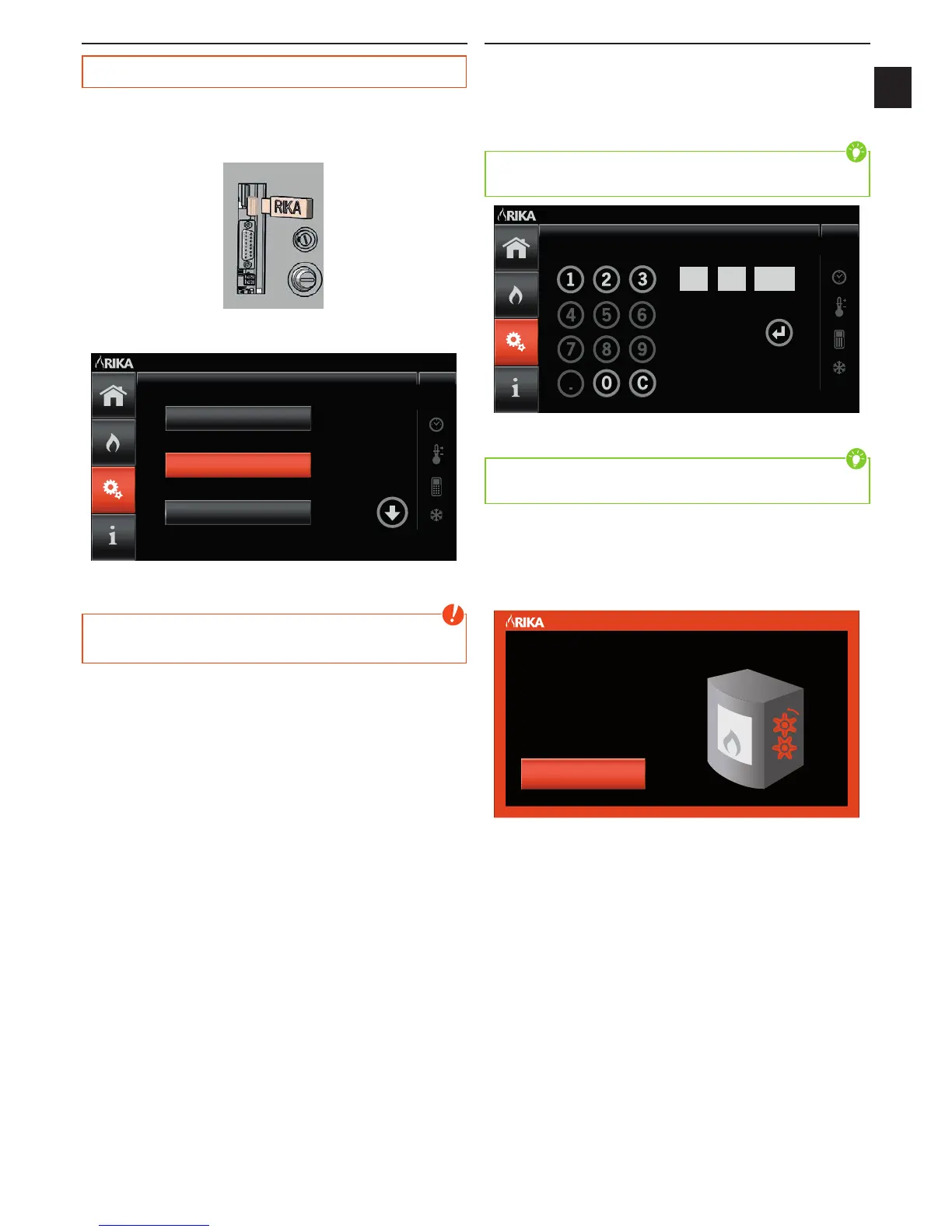 RIKA

RIKA

RIKA

1 2 3
4 5 6
7 8 9
. 0 C

RIKA