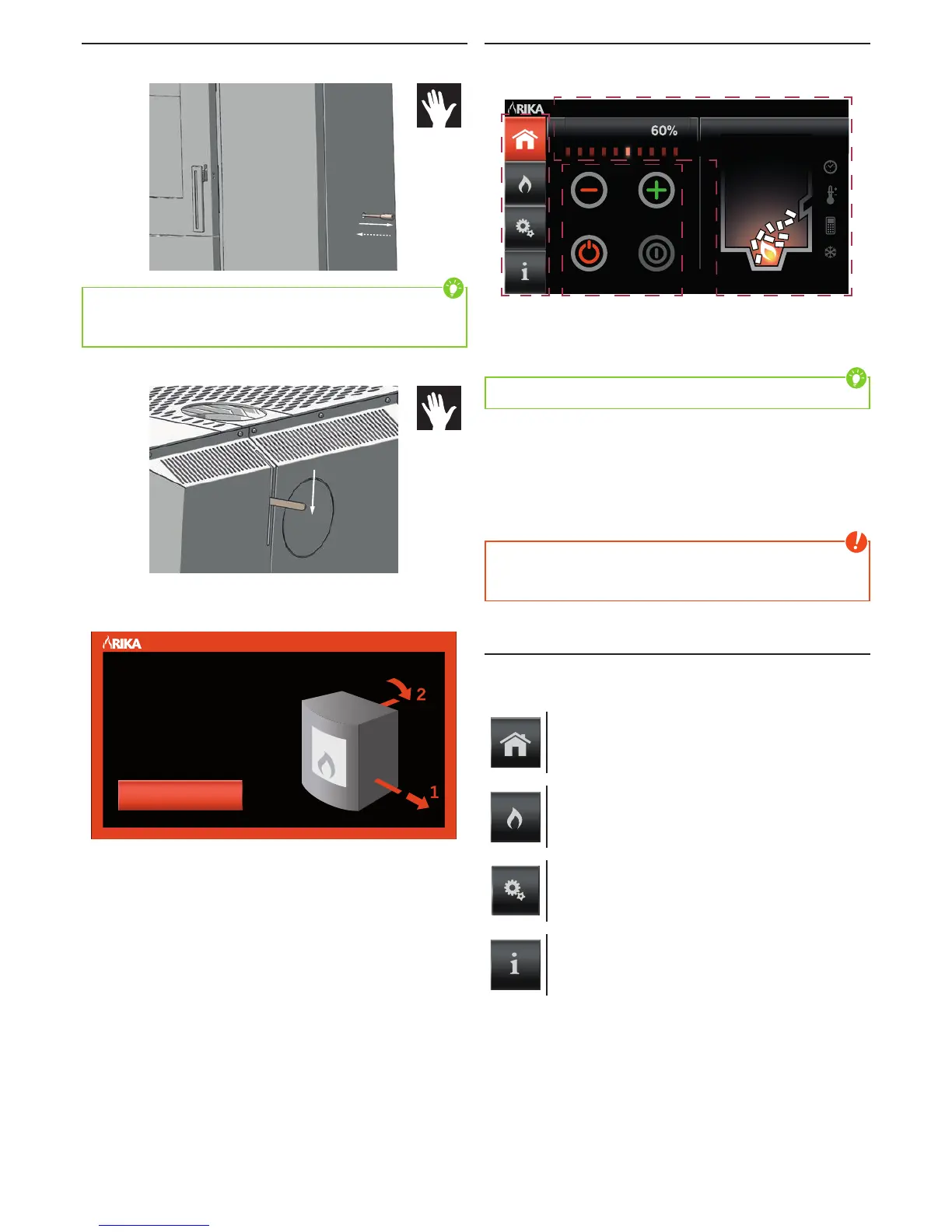 RIKA

60%

RIKA

2

1