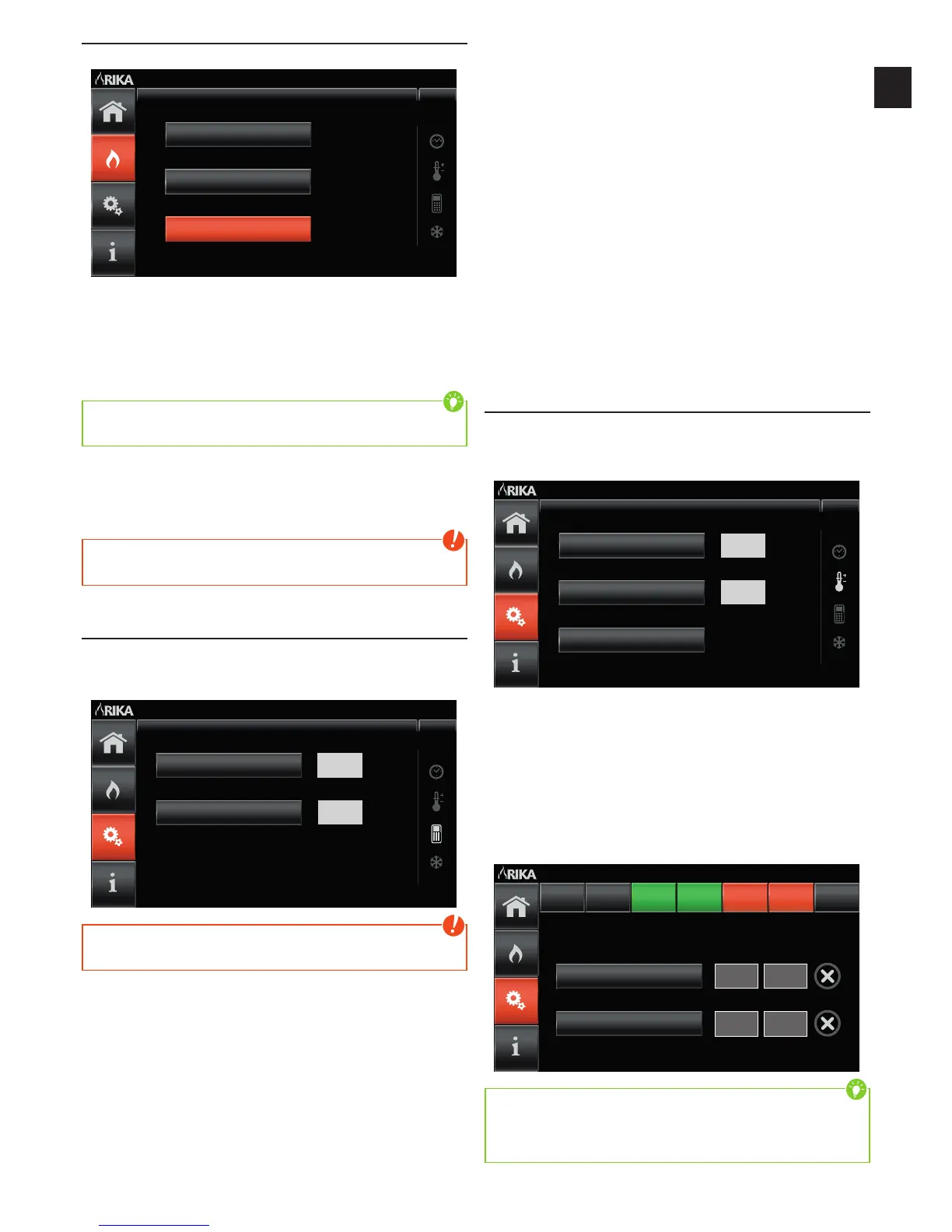 RIKA

RIKA

RIKA

RIKA