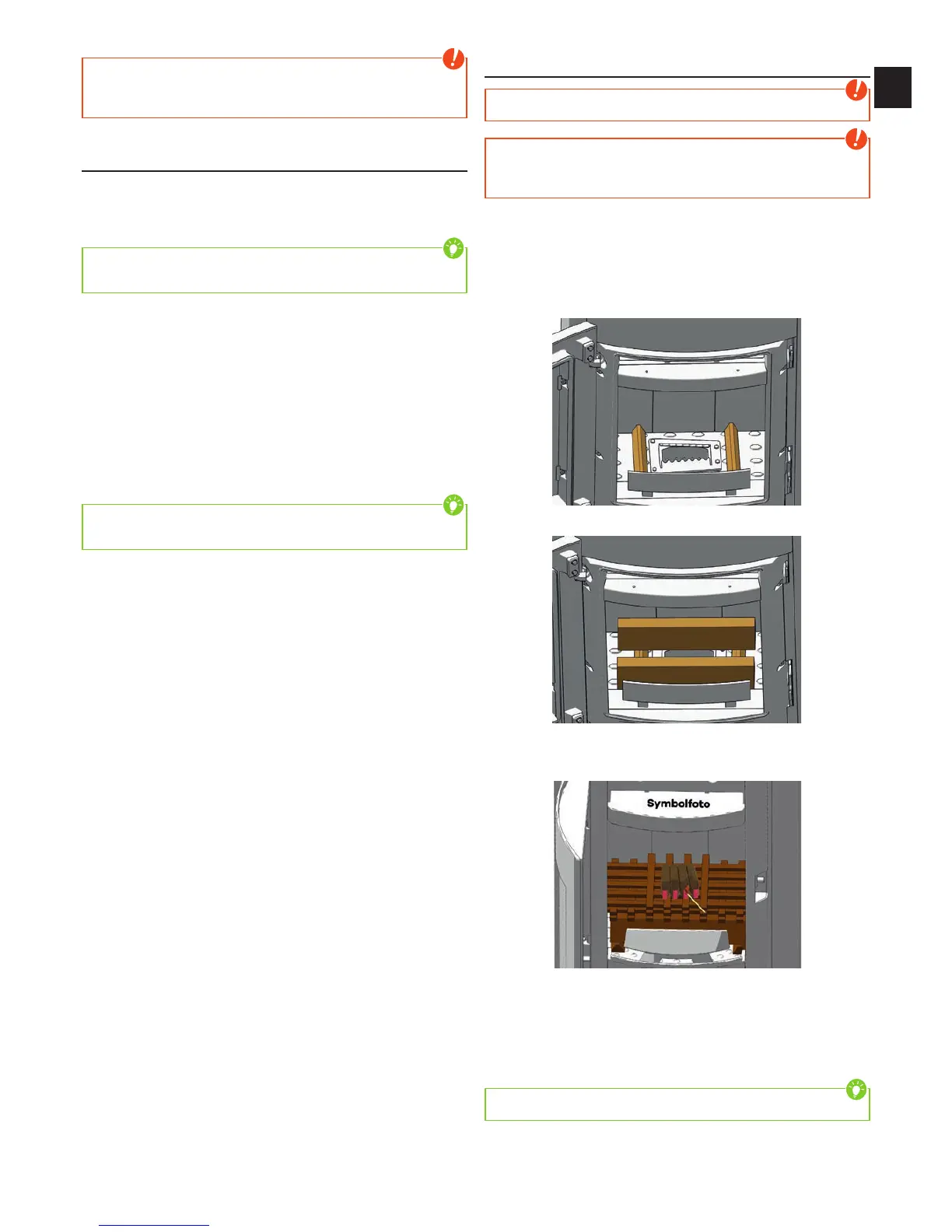 Symbolfoto