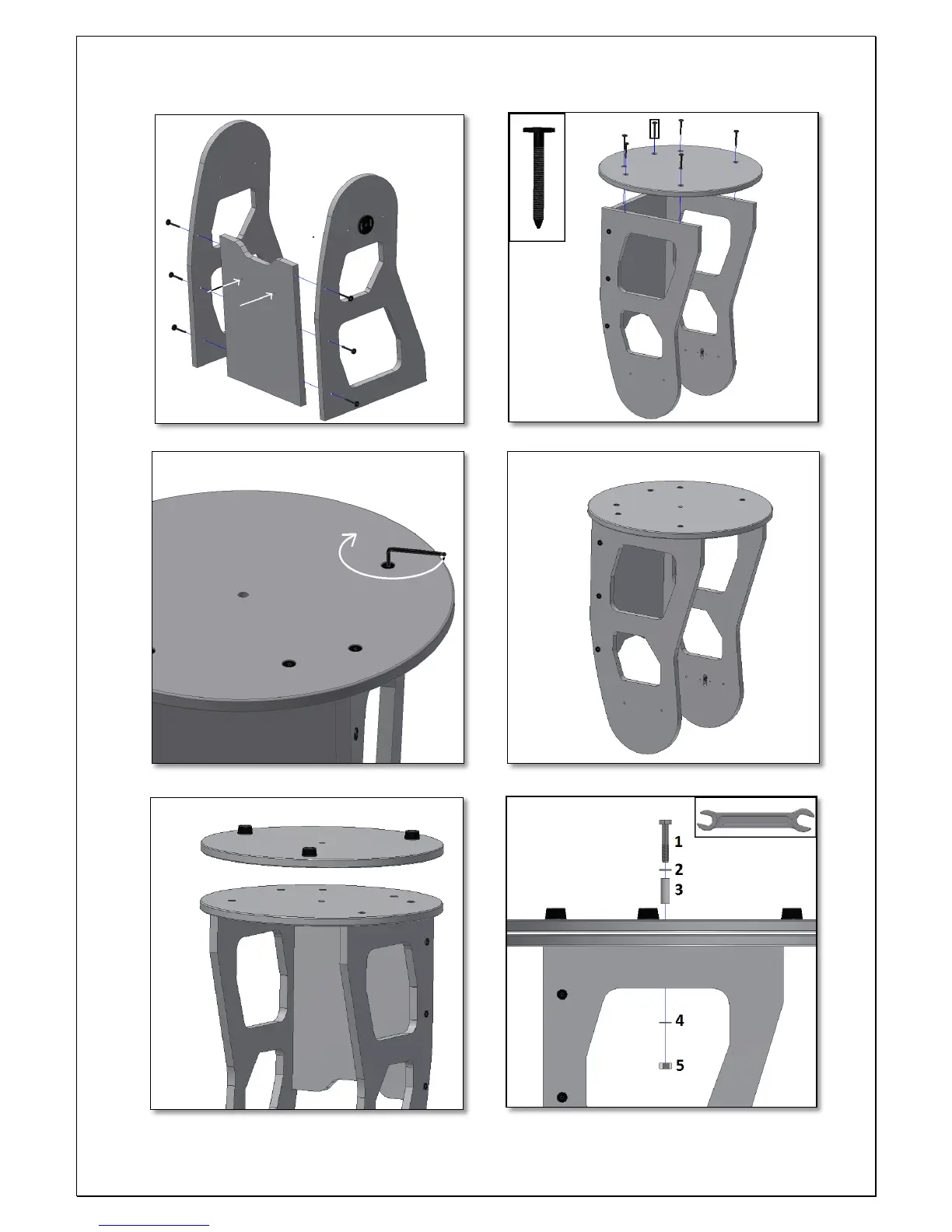 1
2
3
4
5