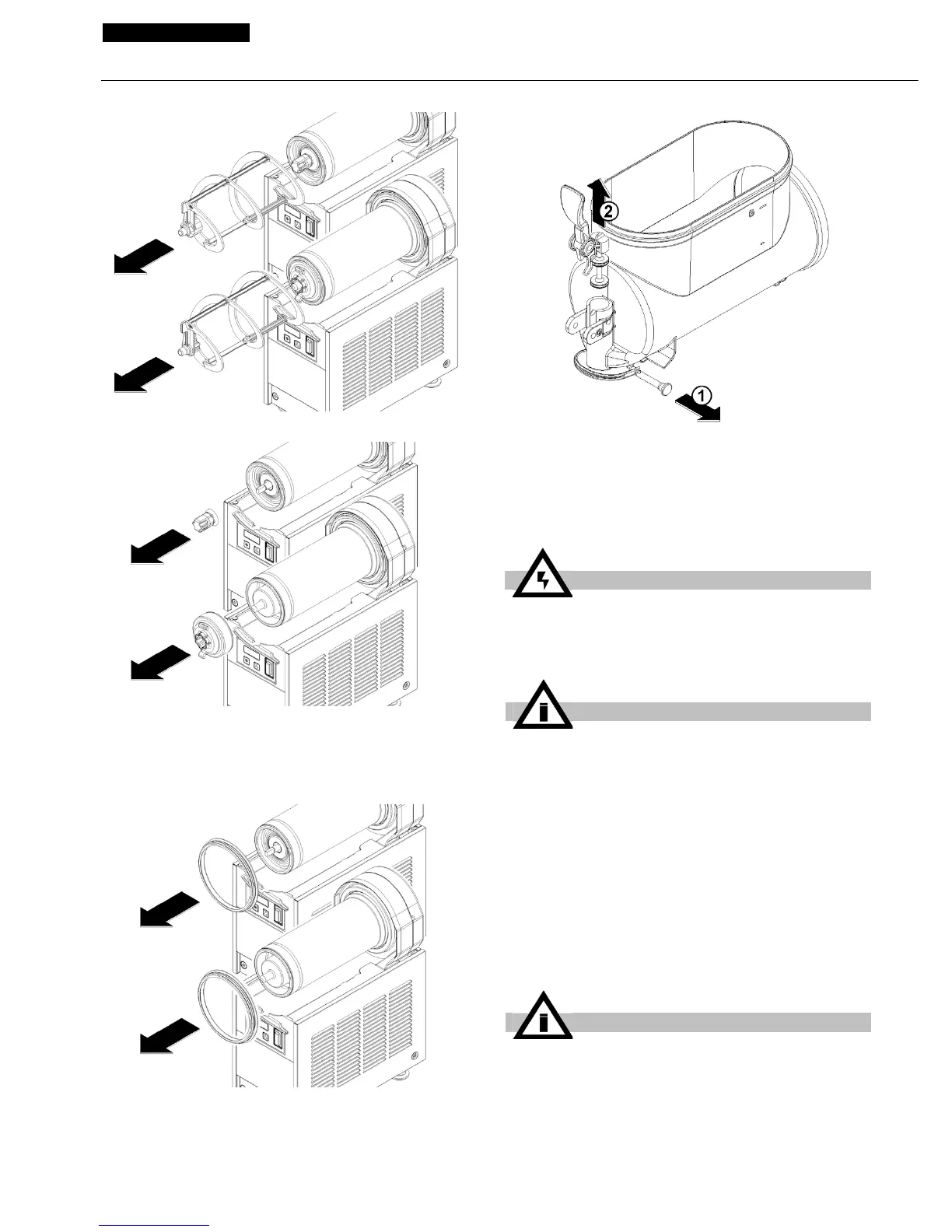 2

1