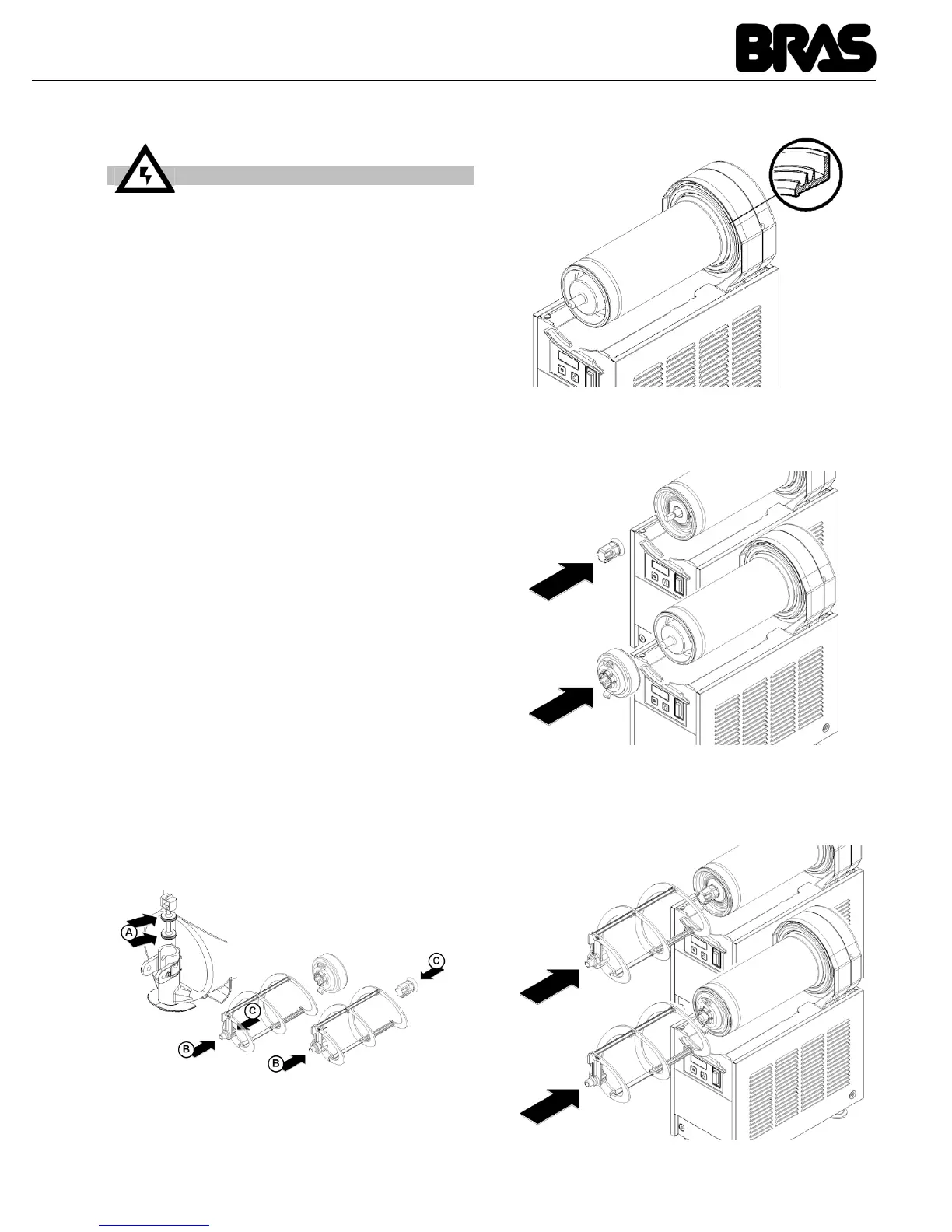 BRAS

A

C

C

B

B