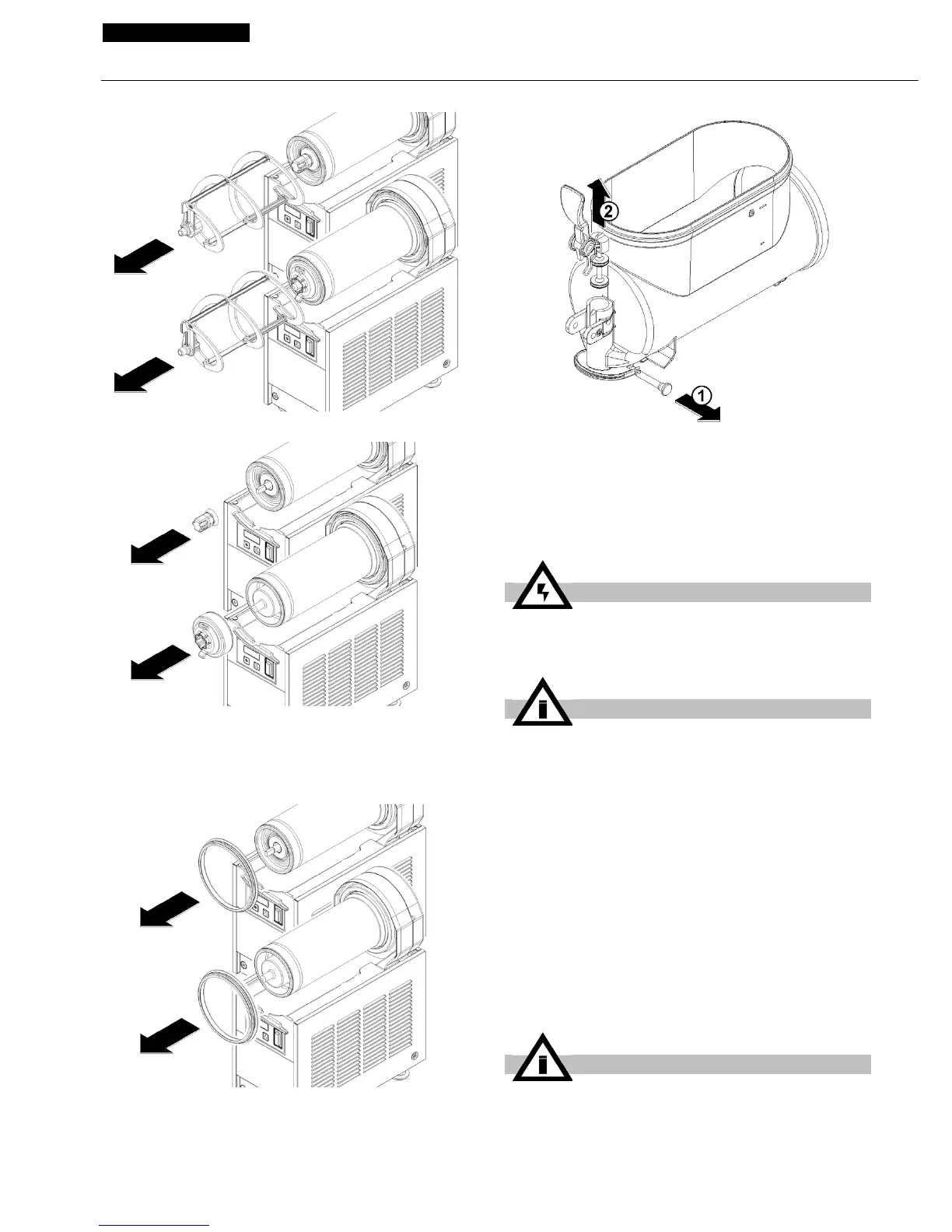 2

1