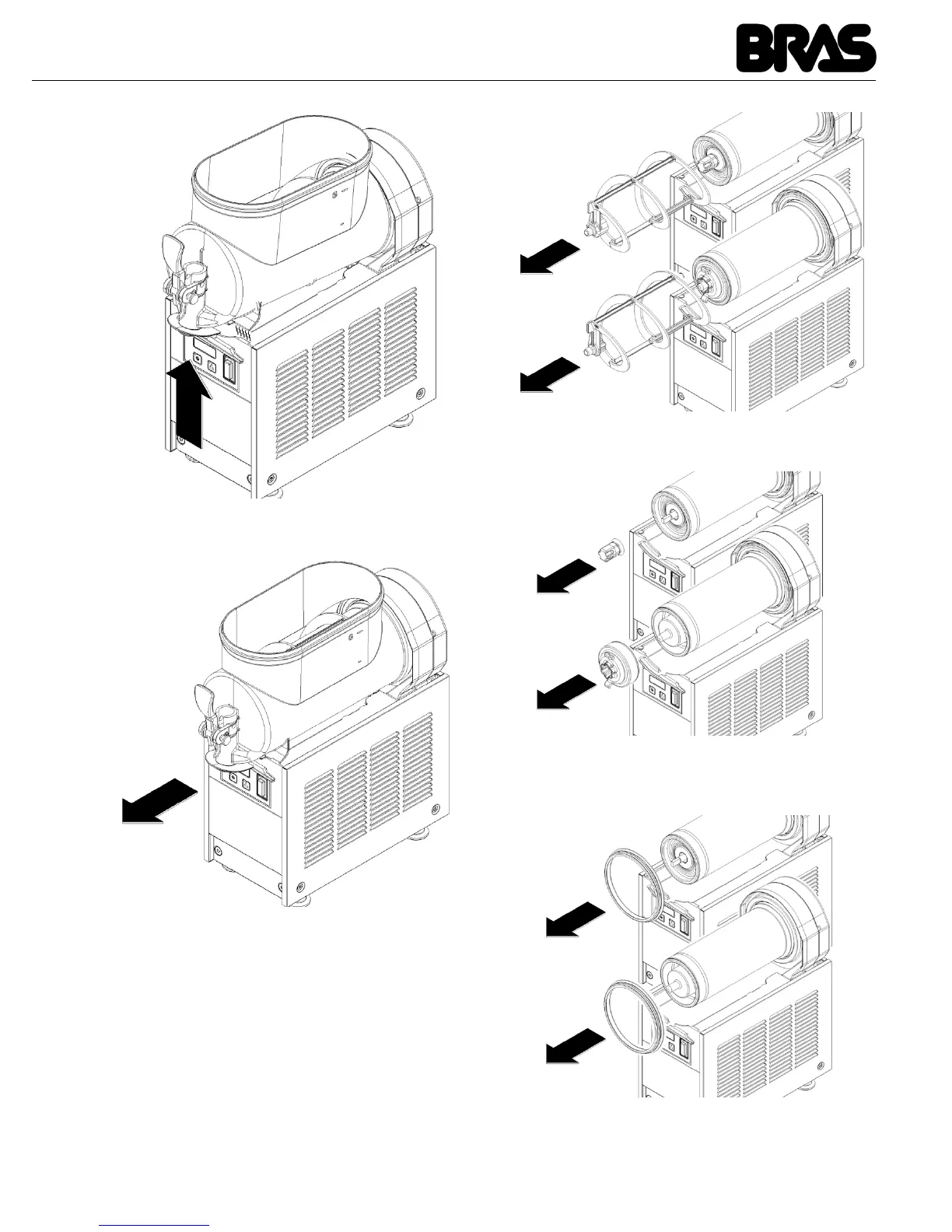 BRAS