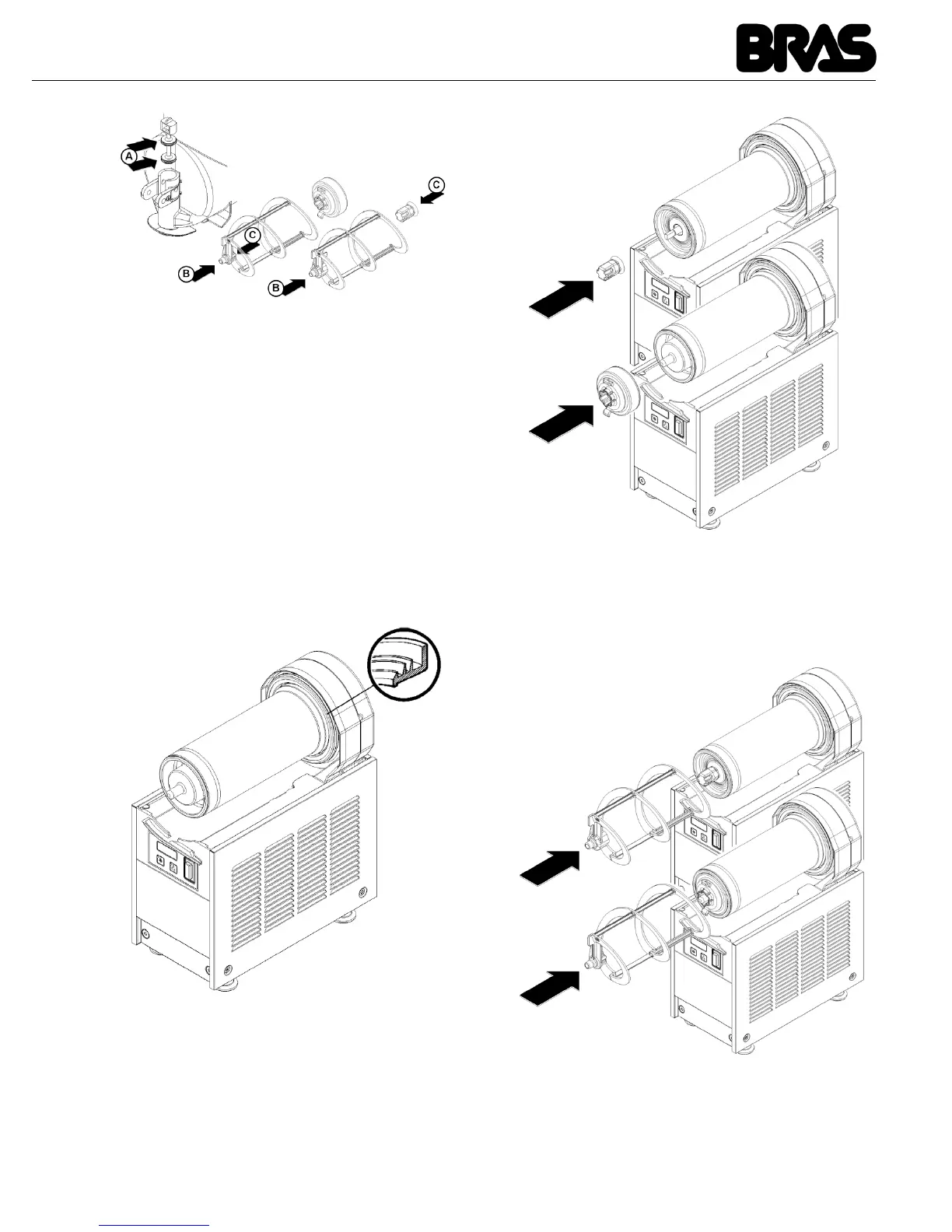 BRAS

A

C

C

B

B