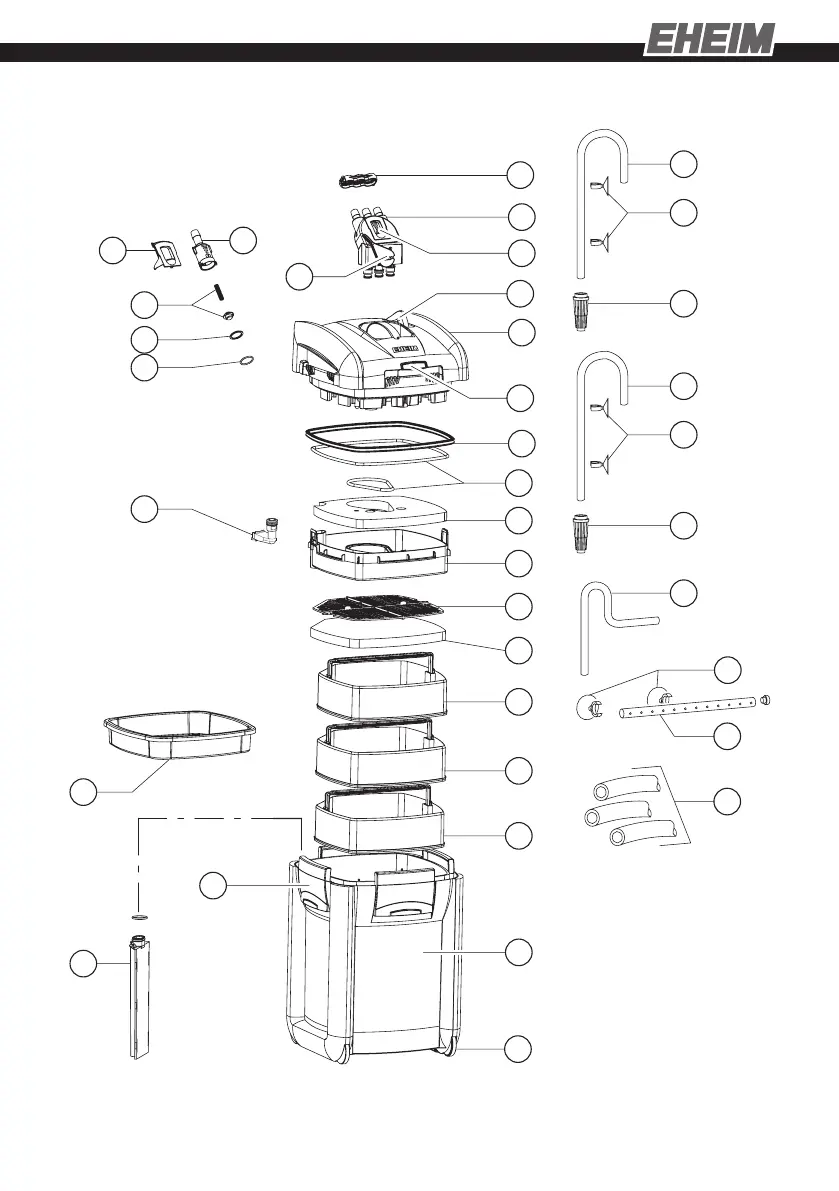 EHEIM