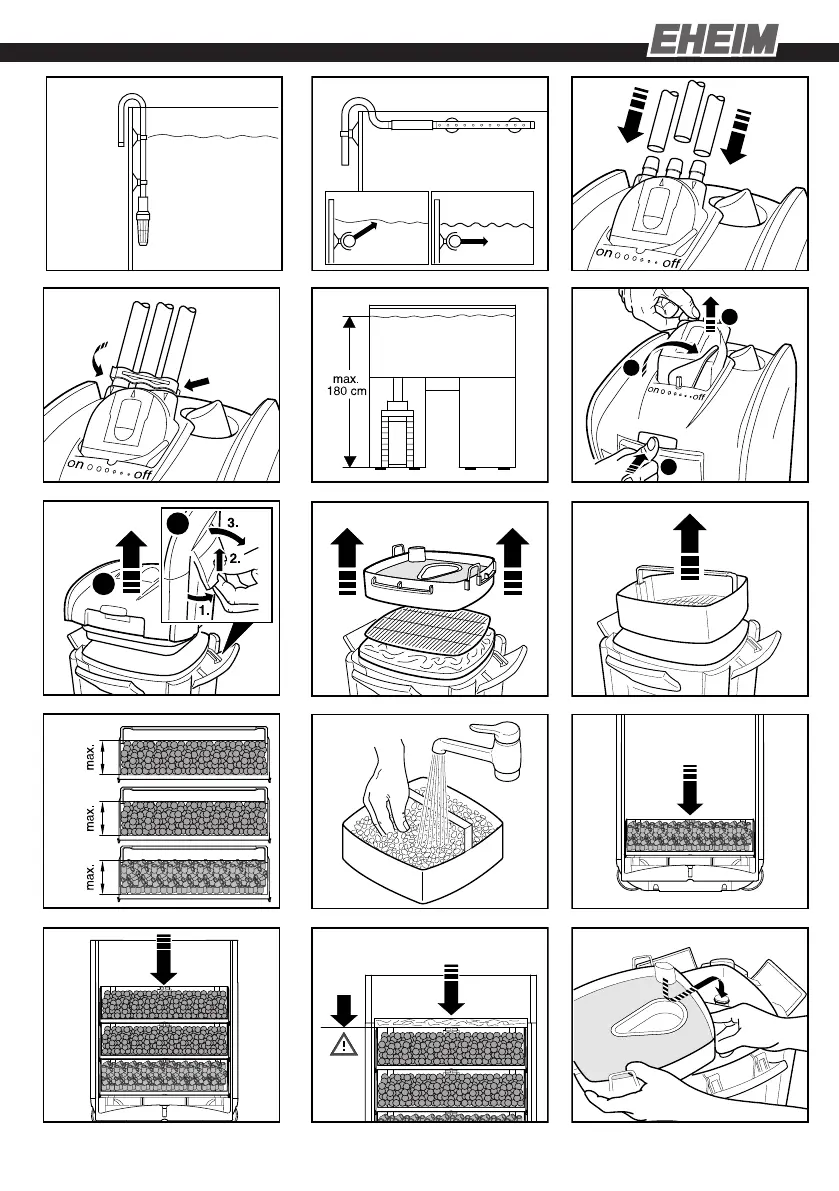 EHEIM

on off

on off

max. 180 cm

on off

3.
2.
1.

max.
max.
max.