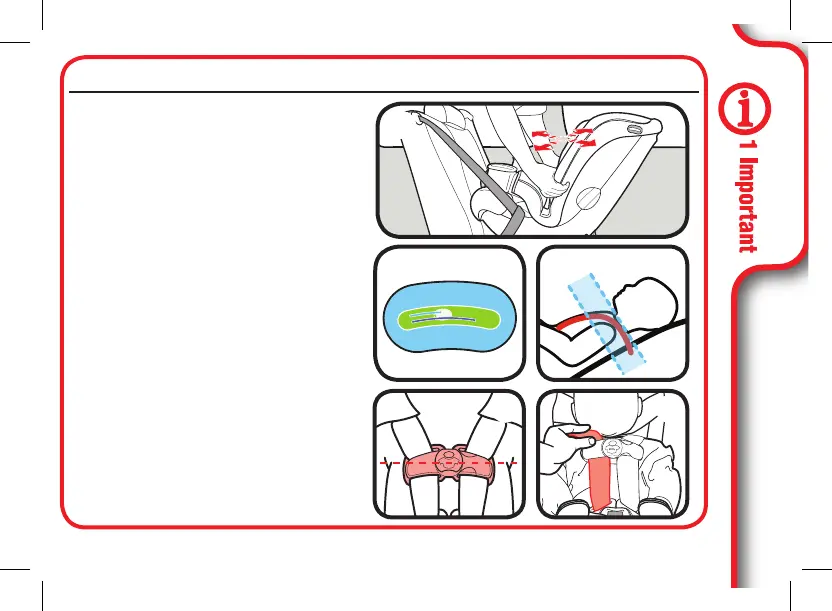 1 Important