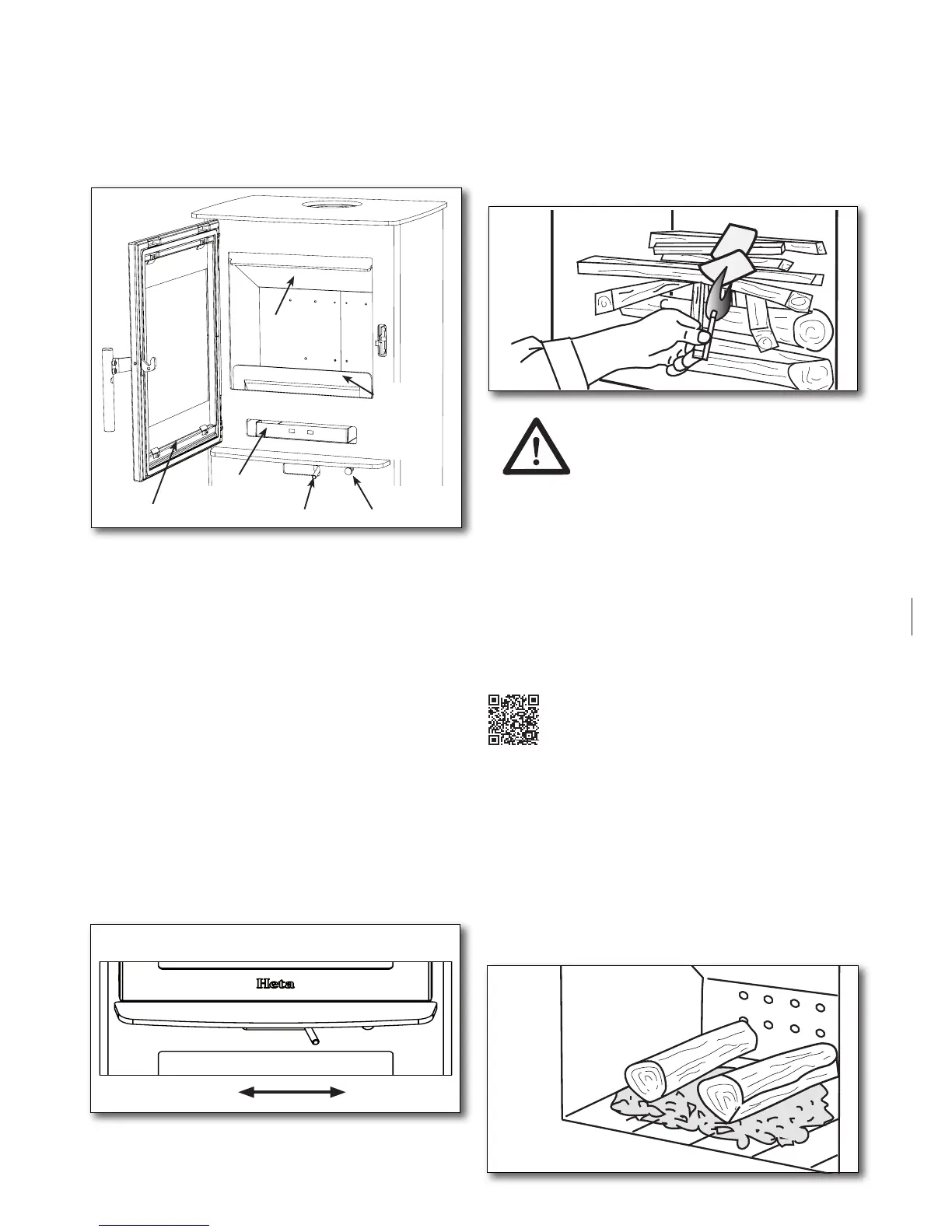 Heta