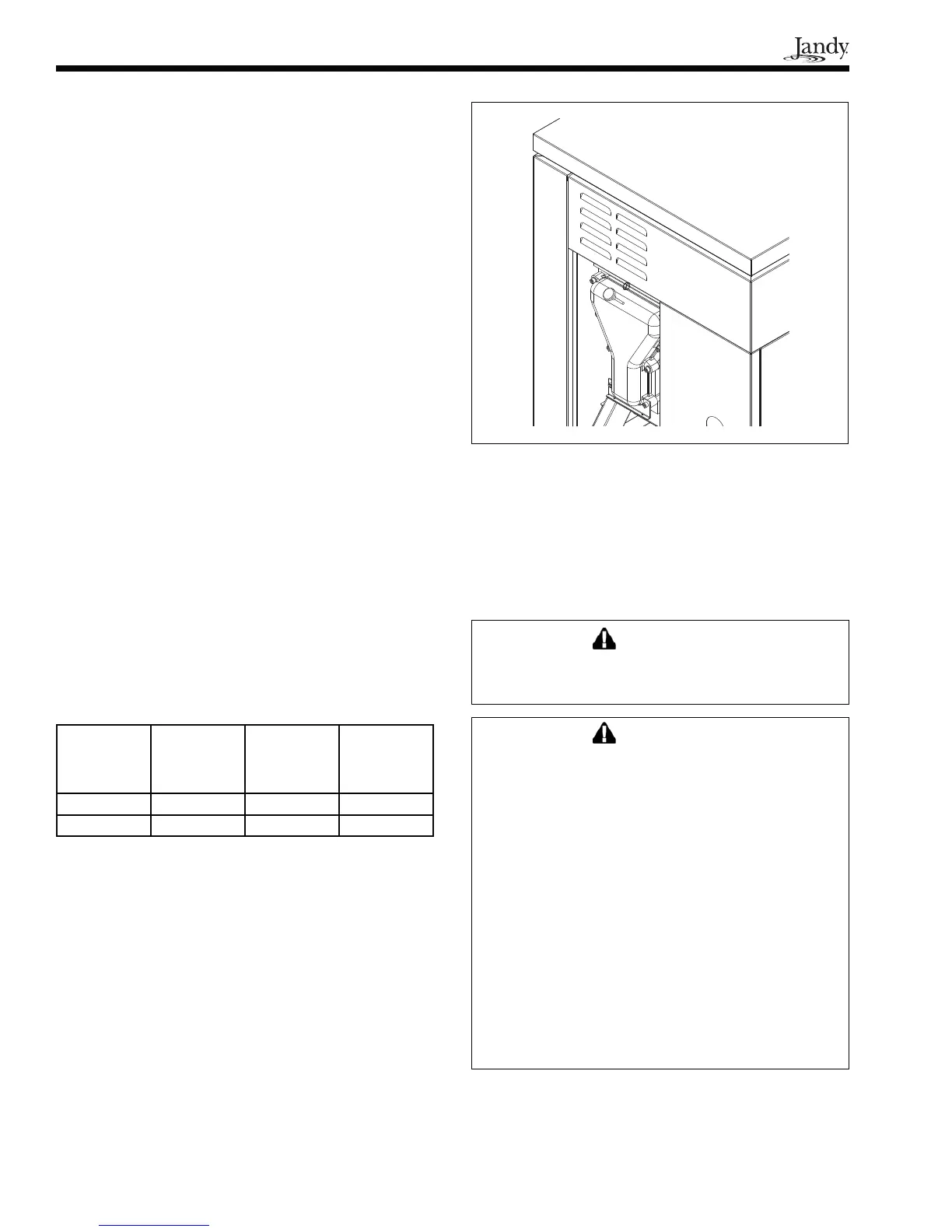 Jandy