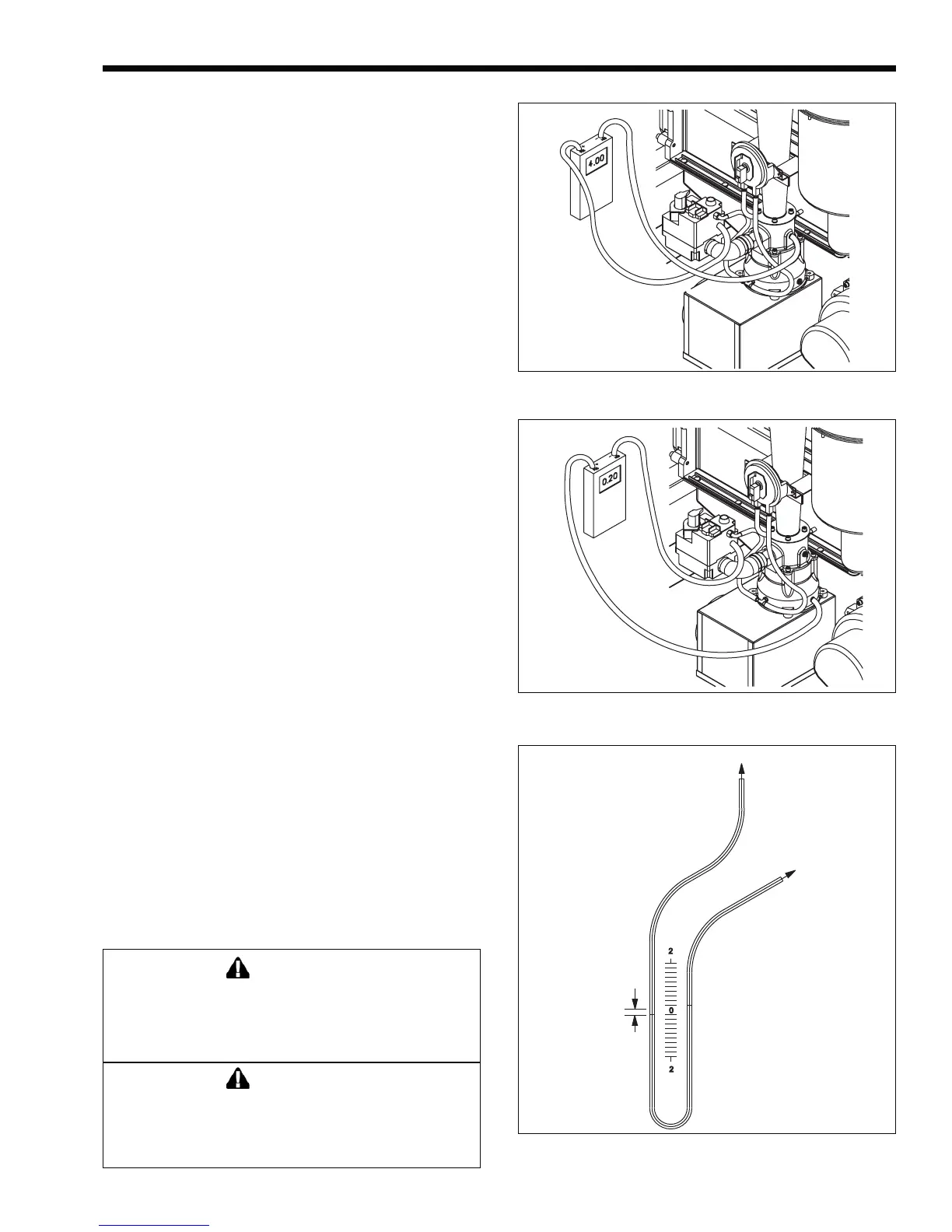 4.00

0.20

2

0

2