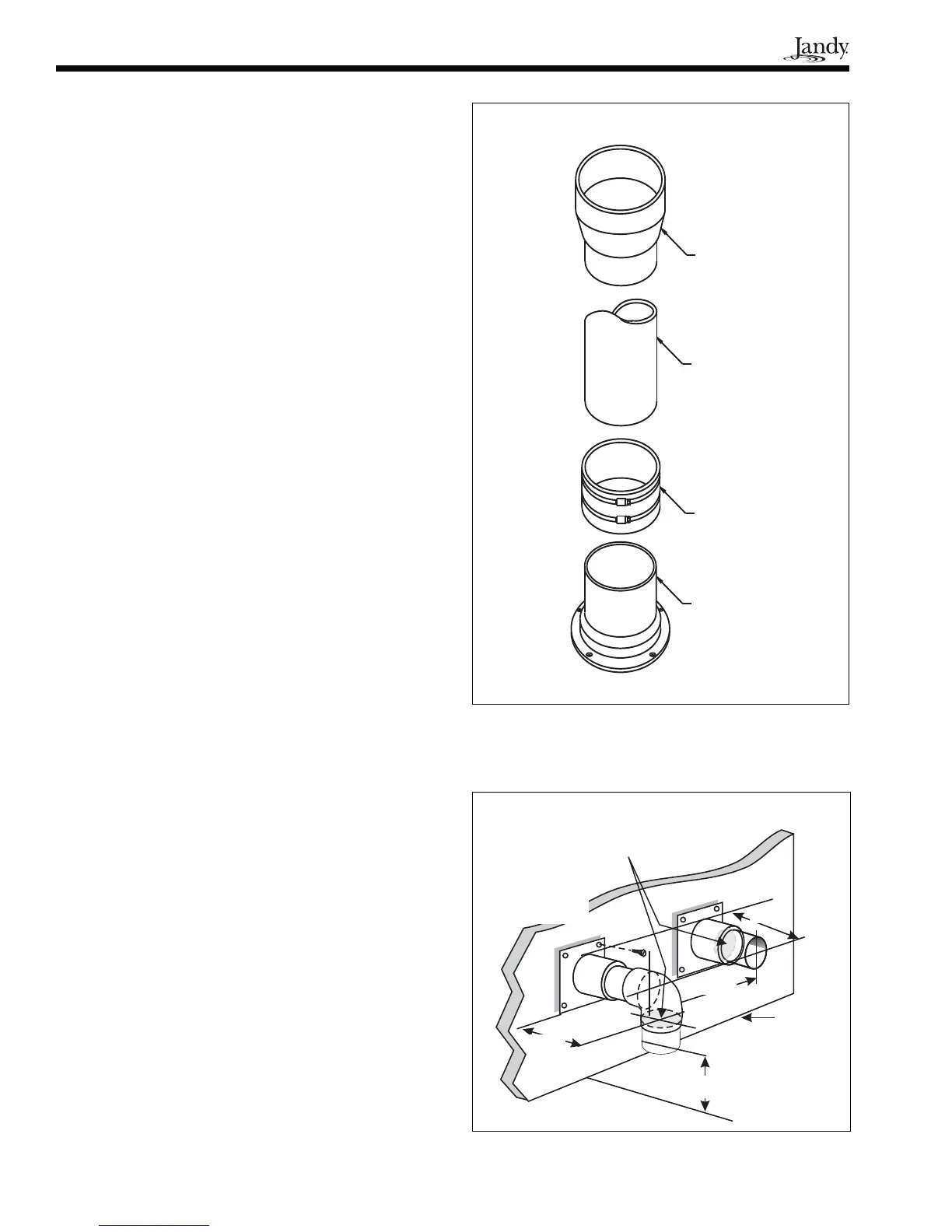 Jandy