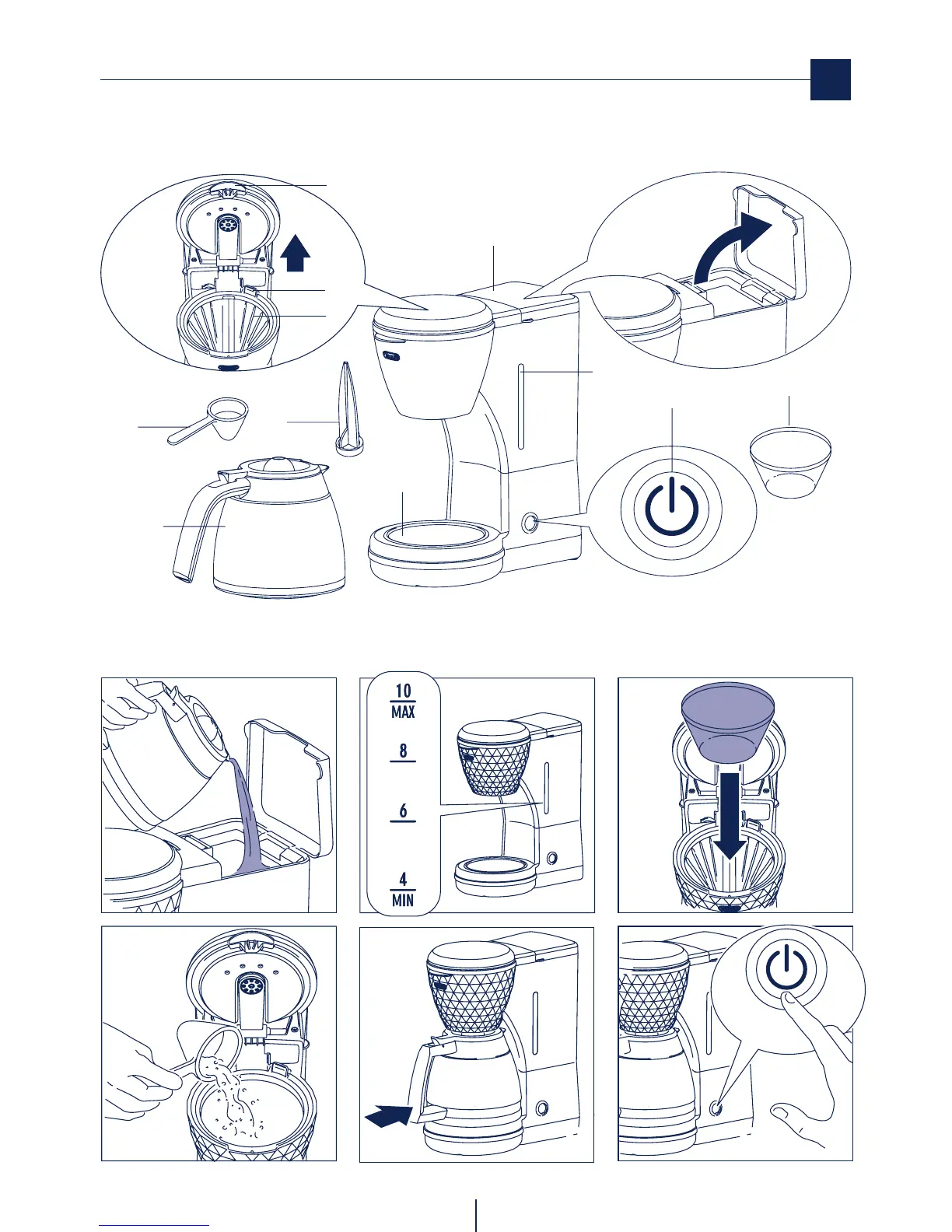 10
MAX

8

6

4
MIN