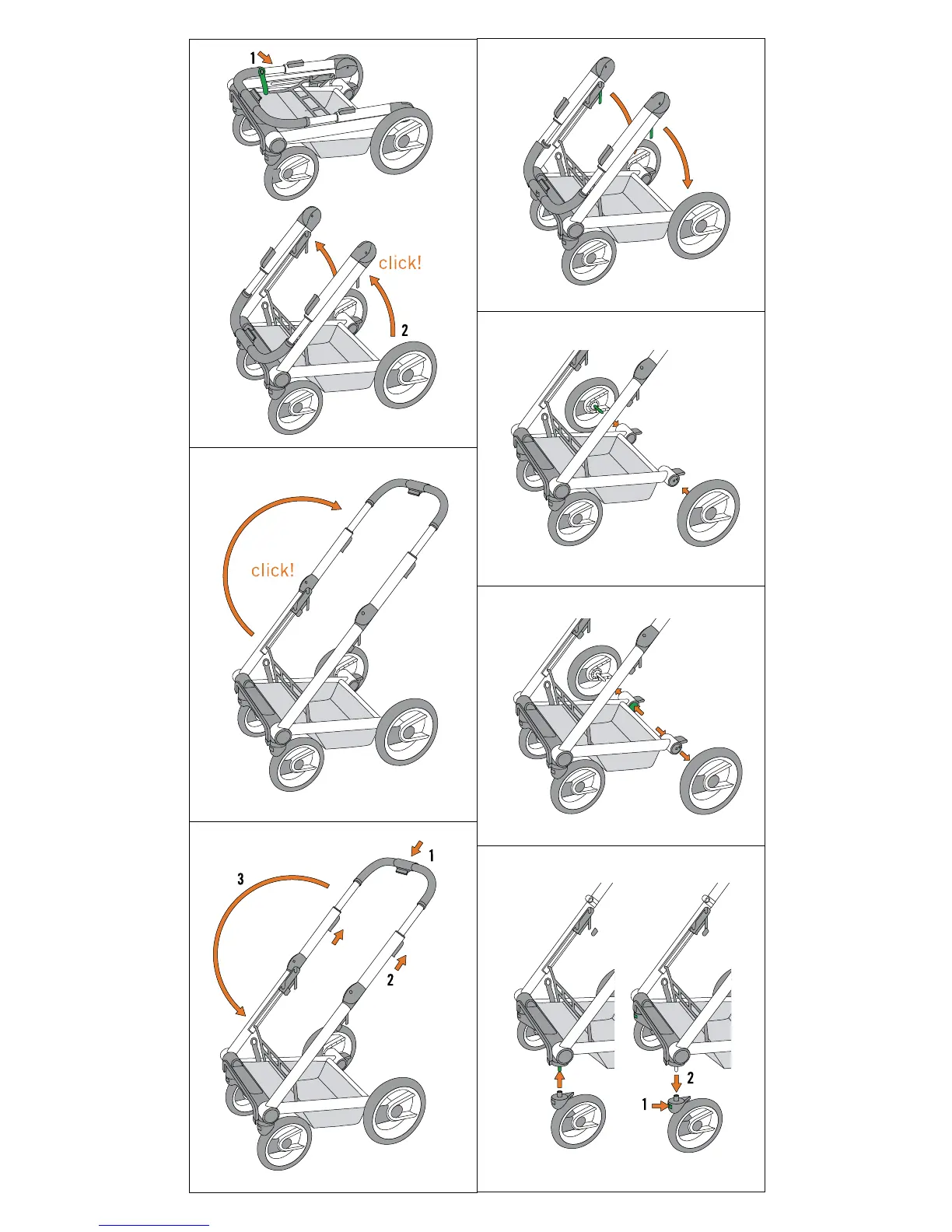 1

click!

2

click!

1

3

2

2

1