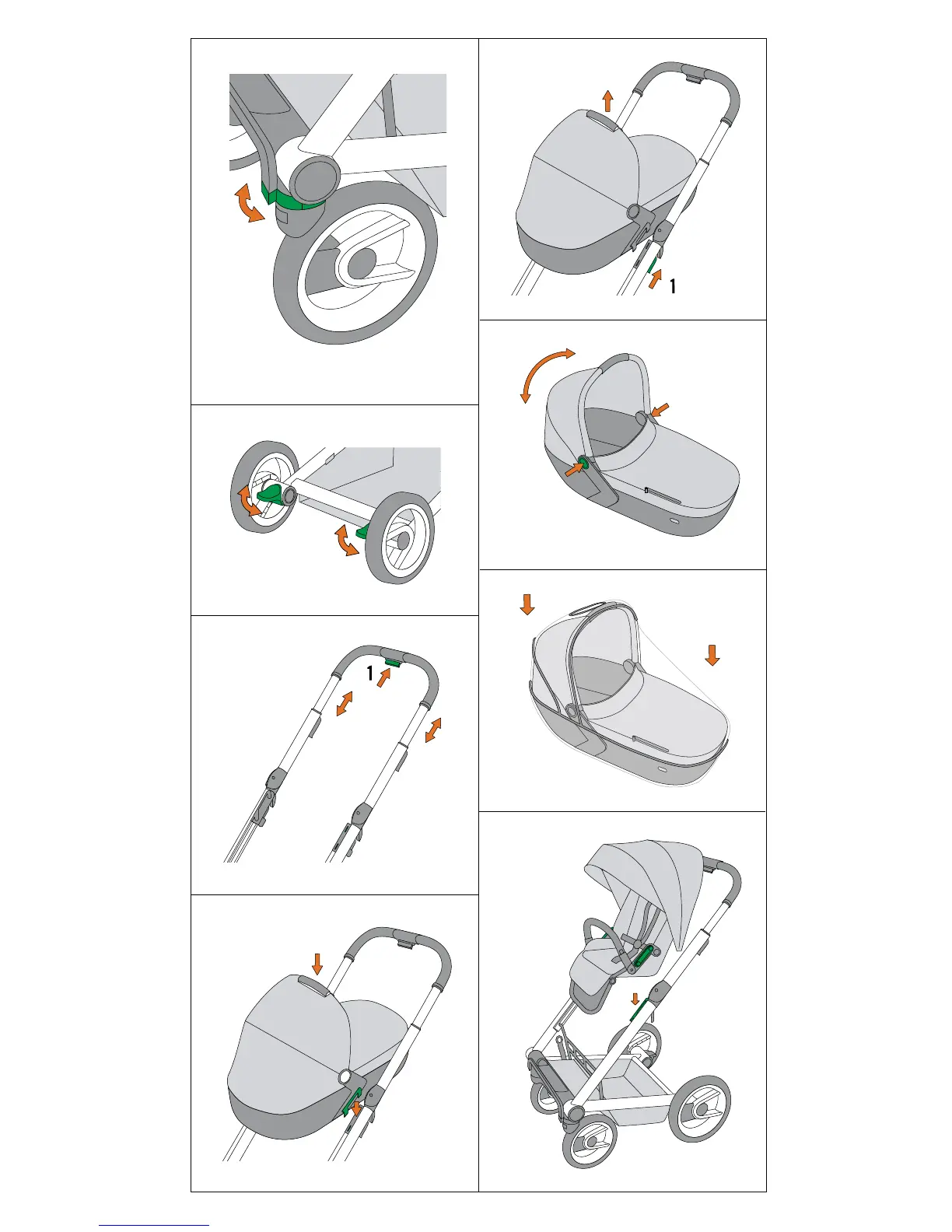 1

1